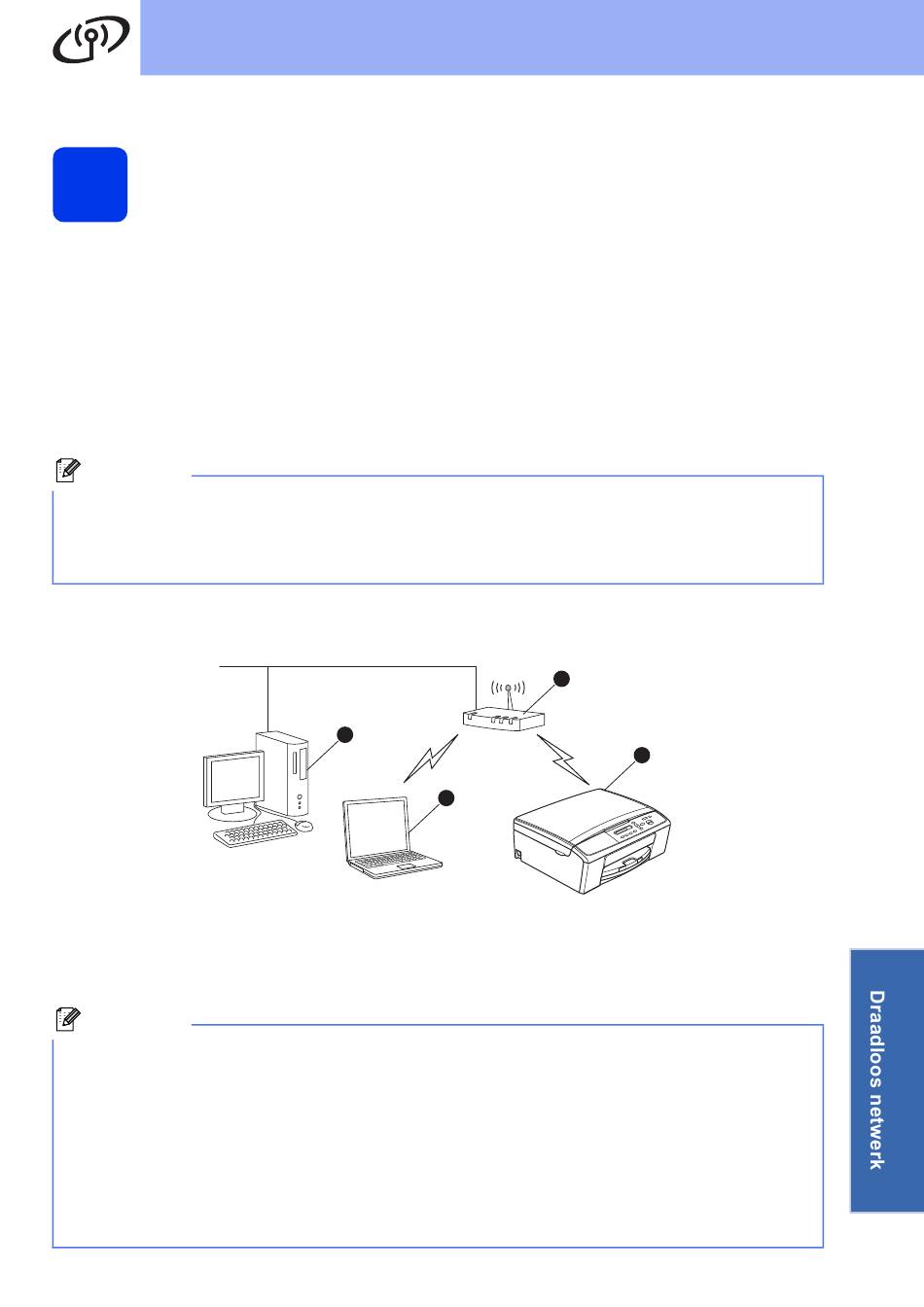 Draadloos netwerk