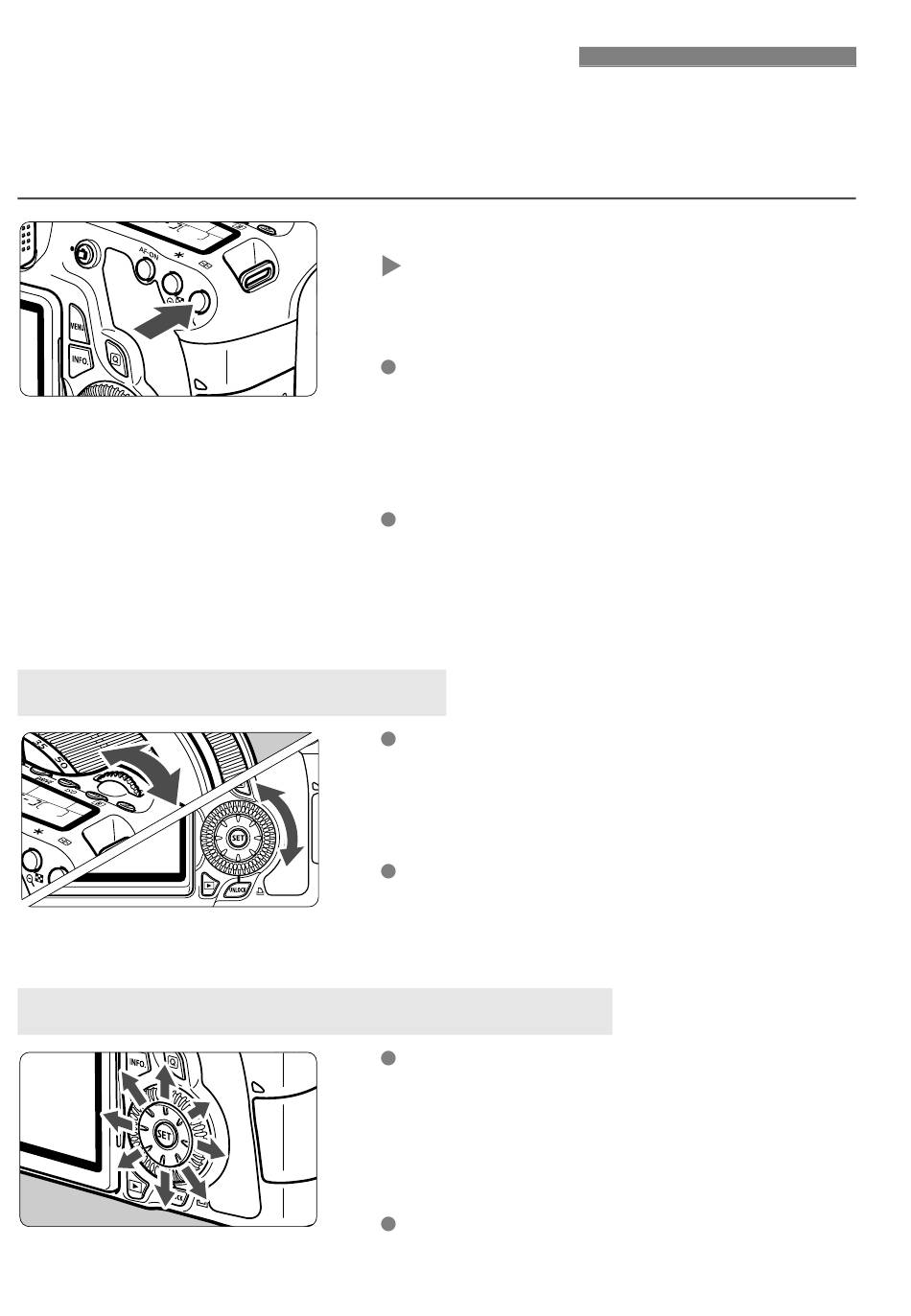 AF-ON
MENU
INFO.
SET
UNLOCK
INFO.
SET