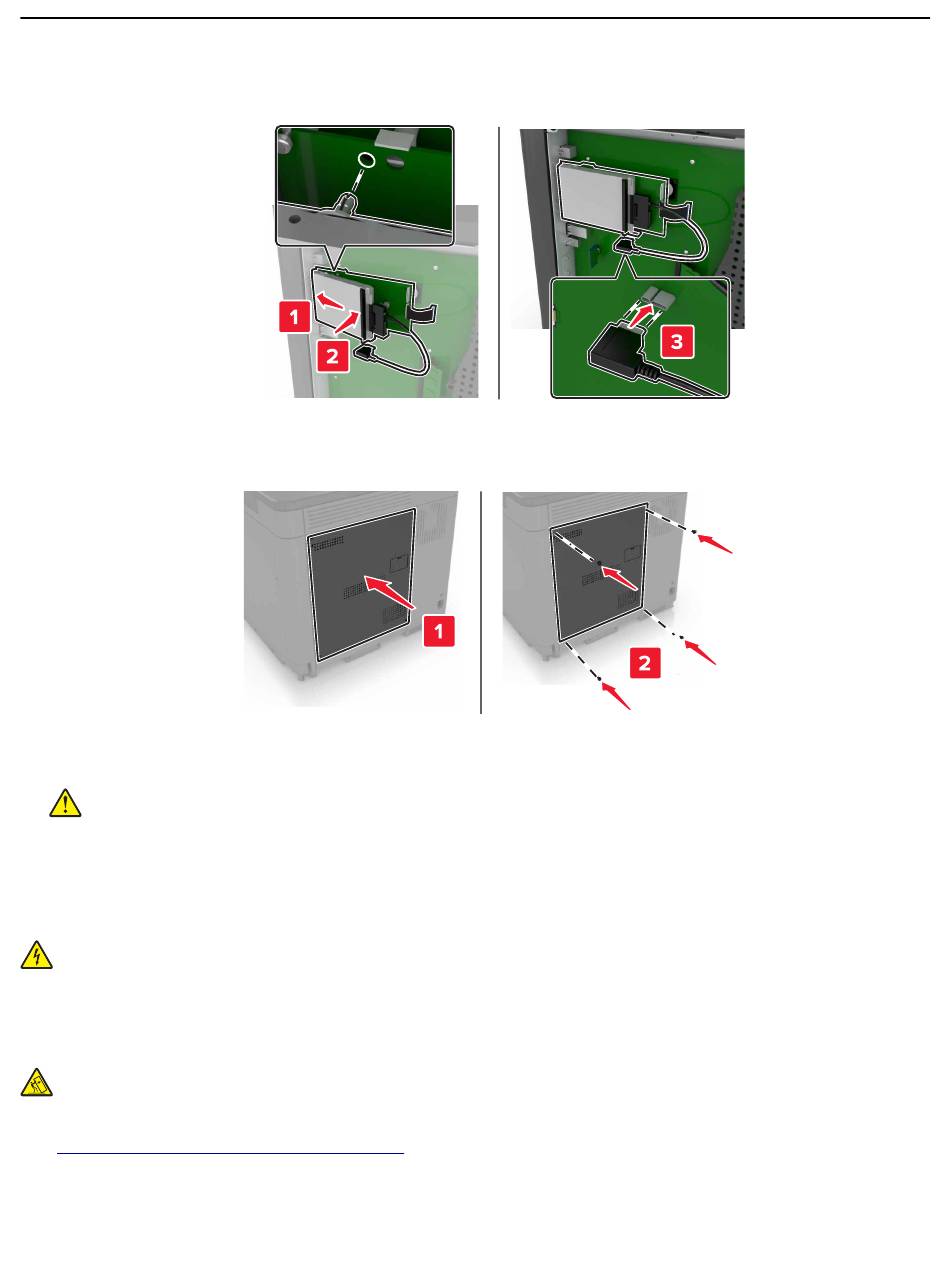 1

2

3

1

2