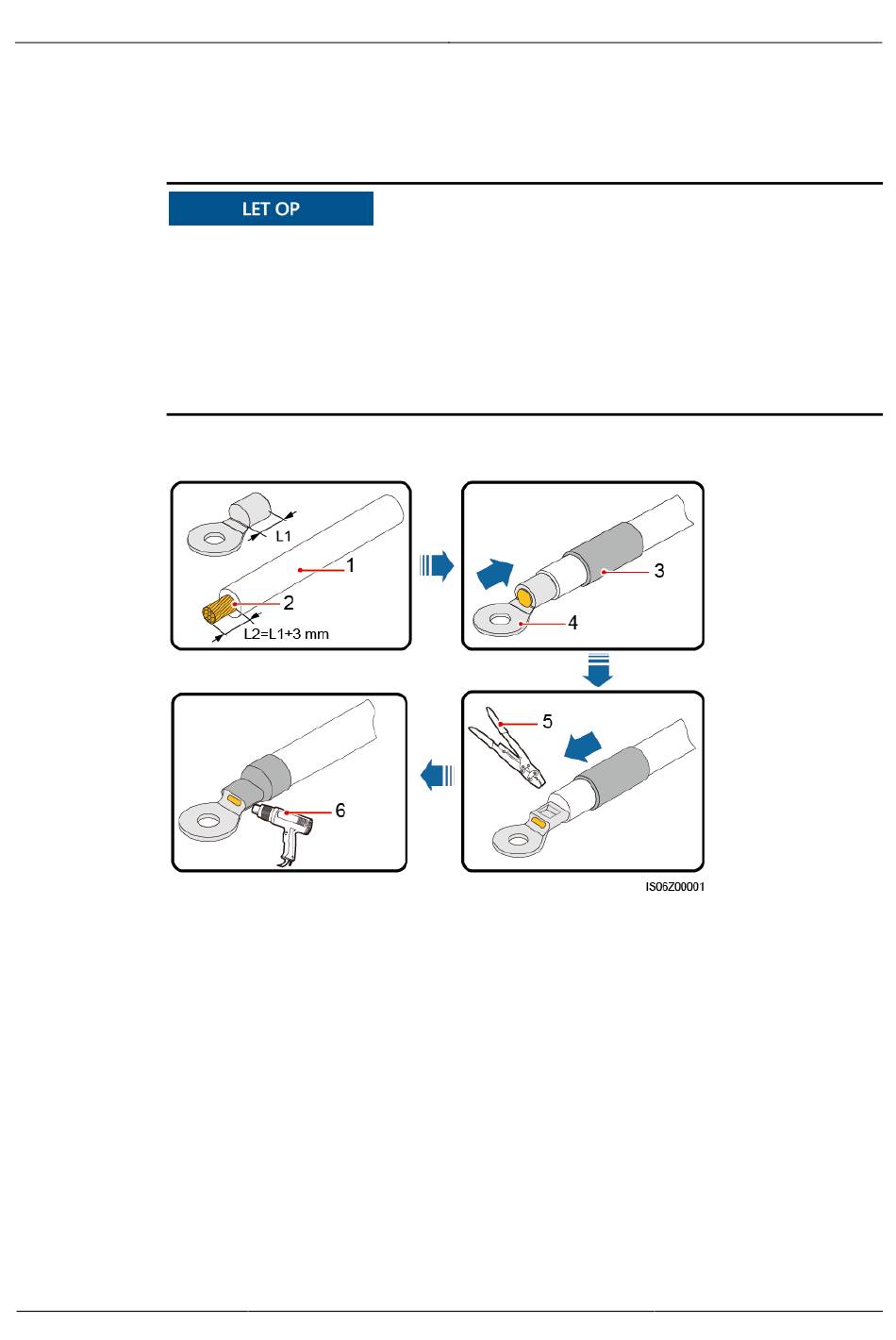 LET OP

L1

1

2

L2=L1+3 mm

3

4

5

6

IS06Z00001