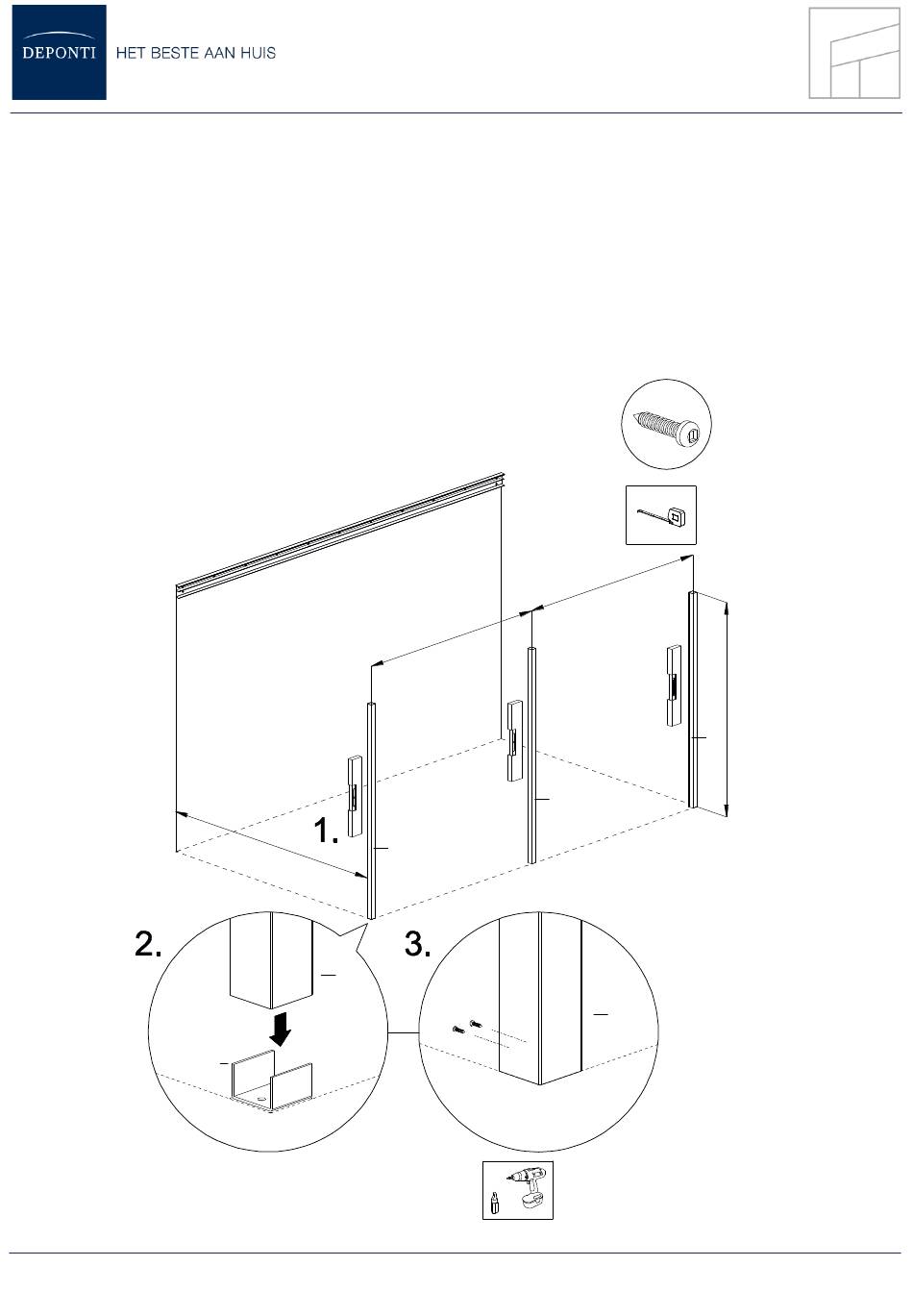 DEPONTI HET BESTE AAN HUIS

1.

2.

3.