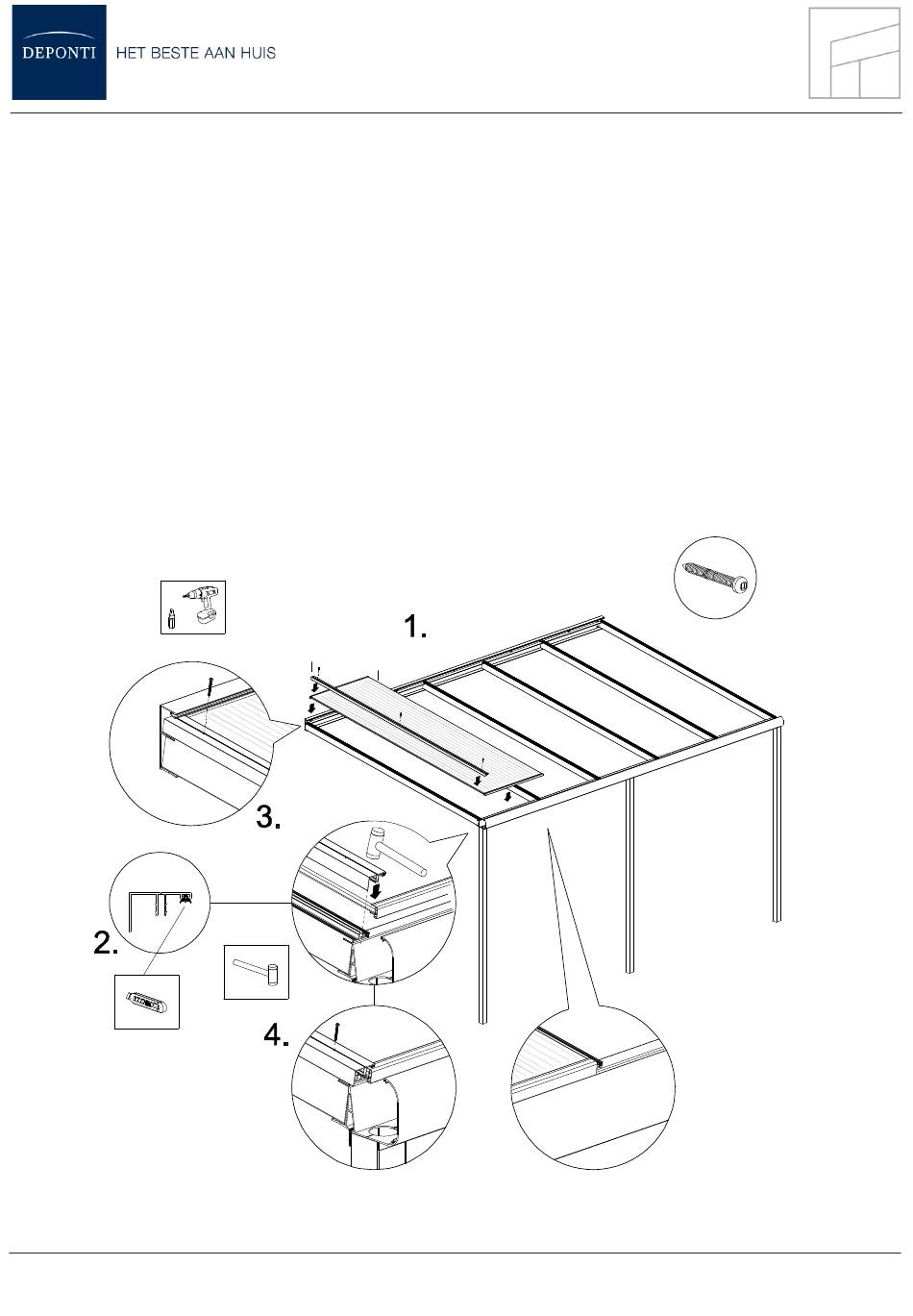 DEPONTI HET BESTE AAN HUIS

1.

3.

2.

4.