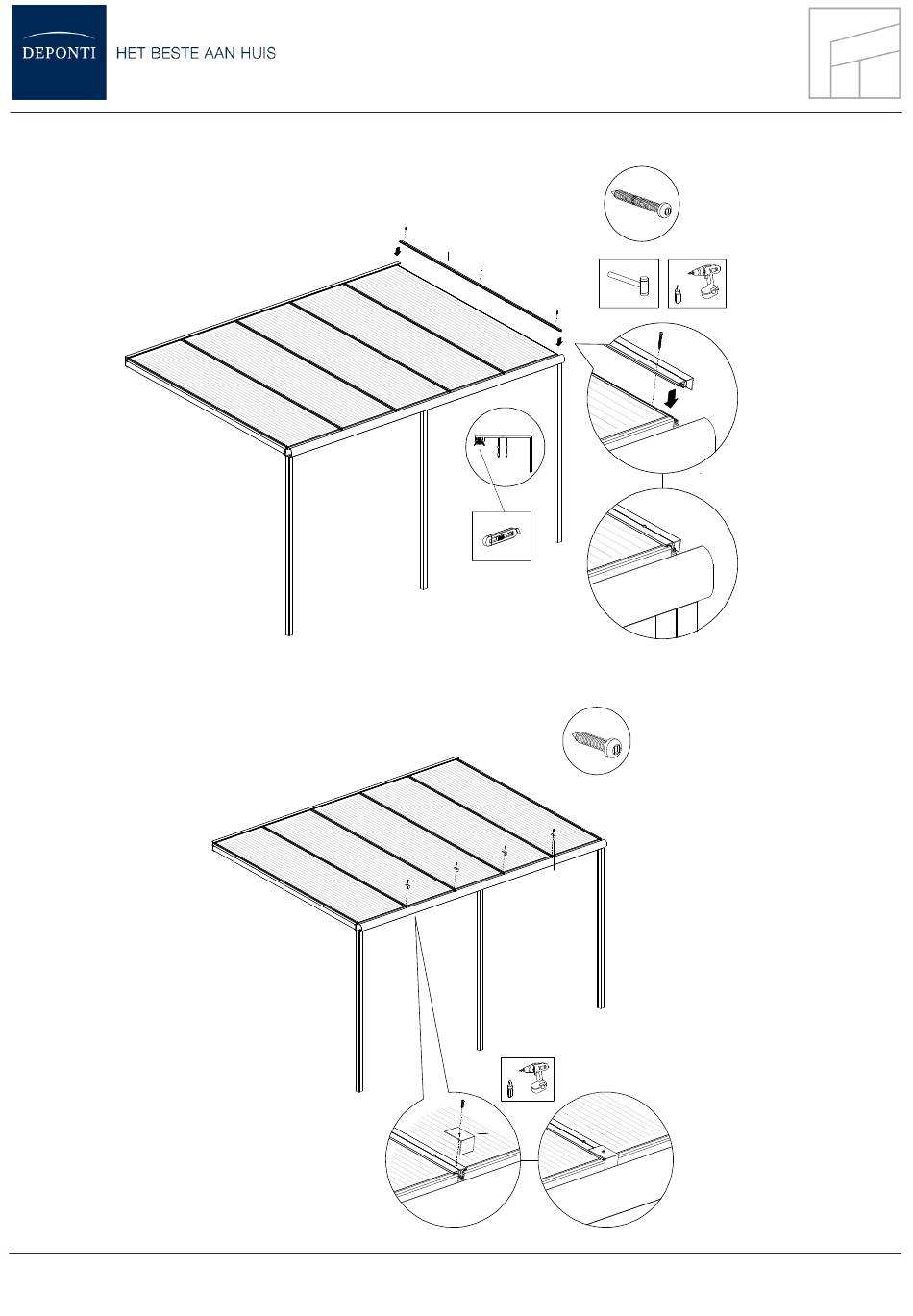 DEPONTI

HET BESTE AAN HUIS