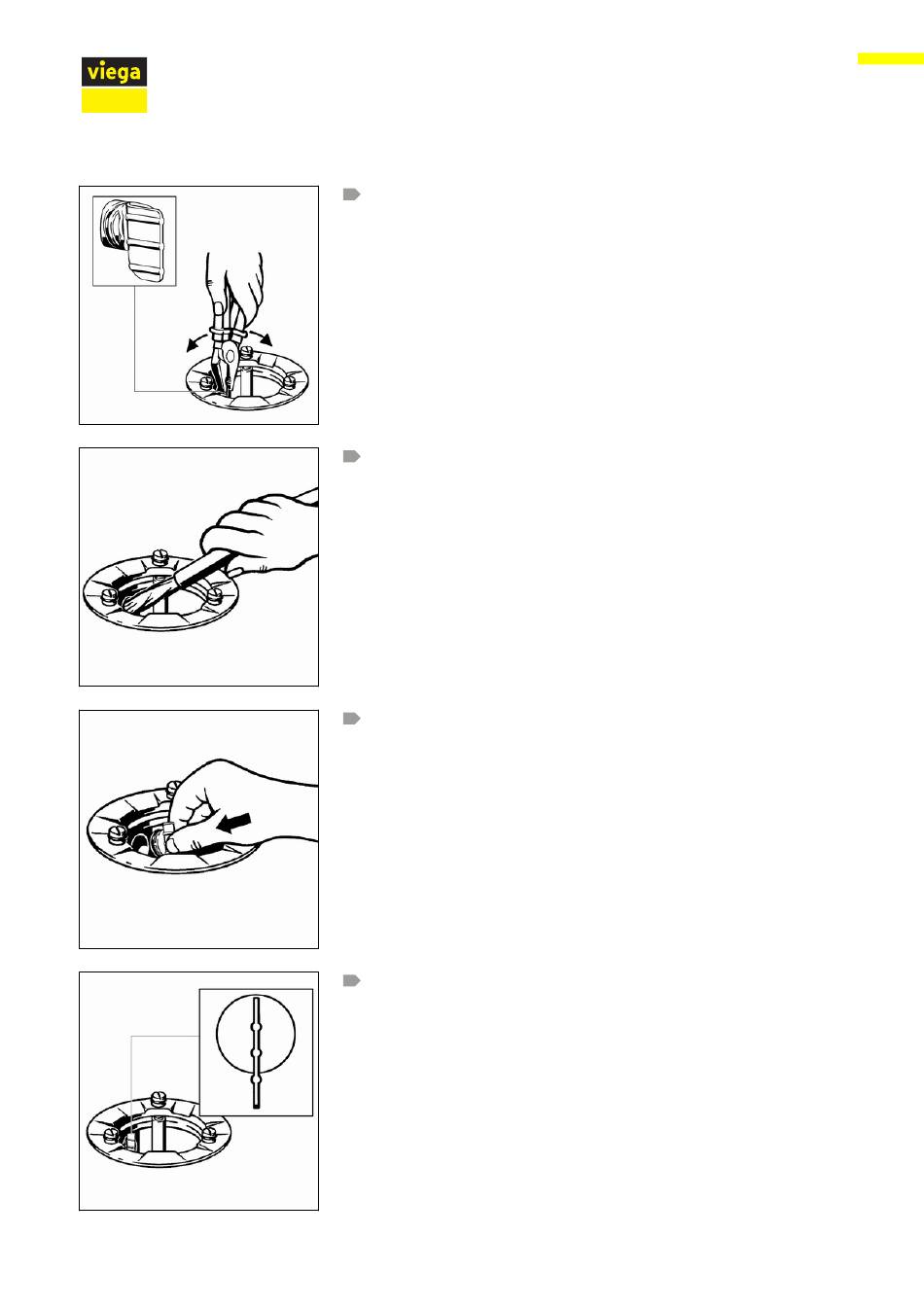 viega