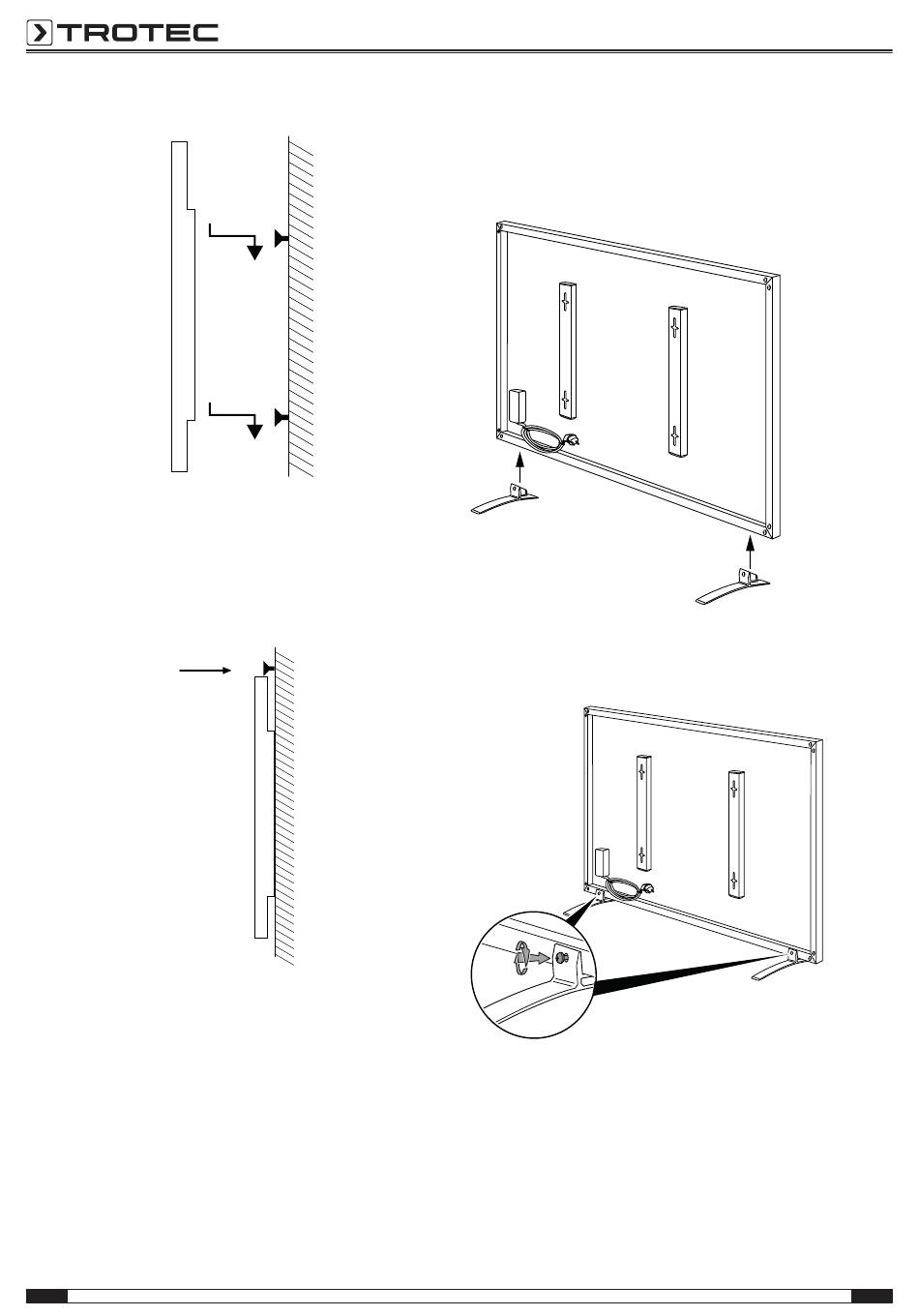 TROTEC