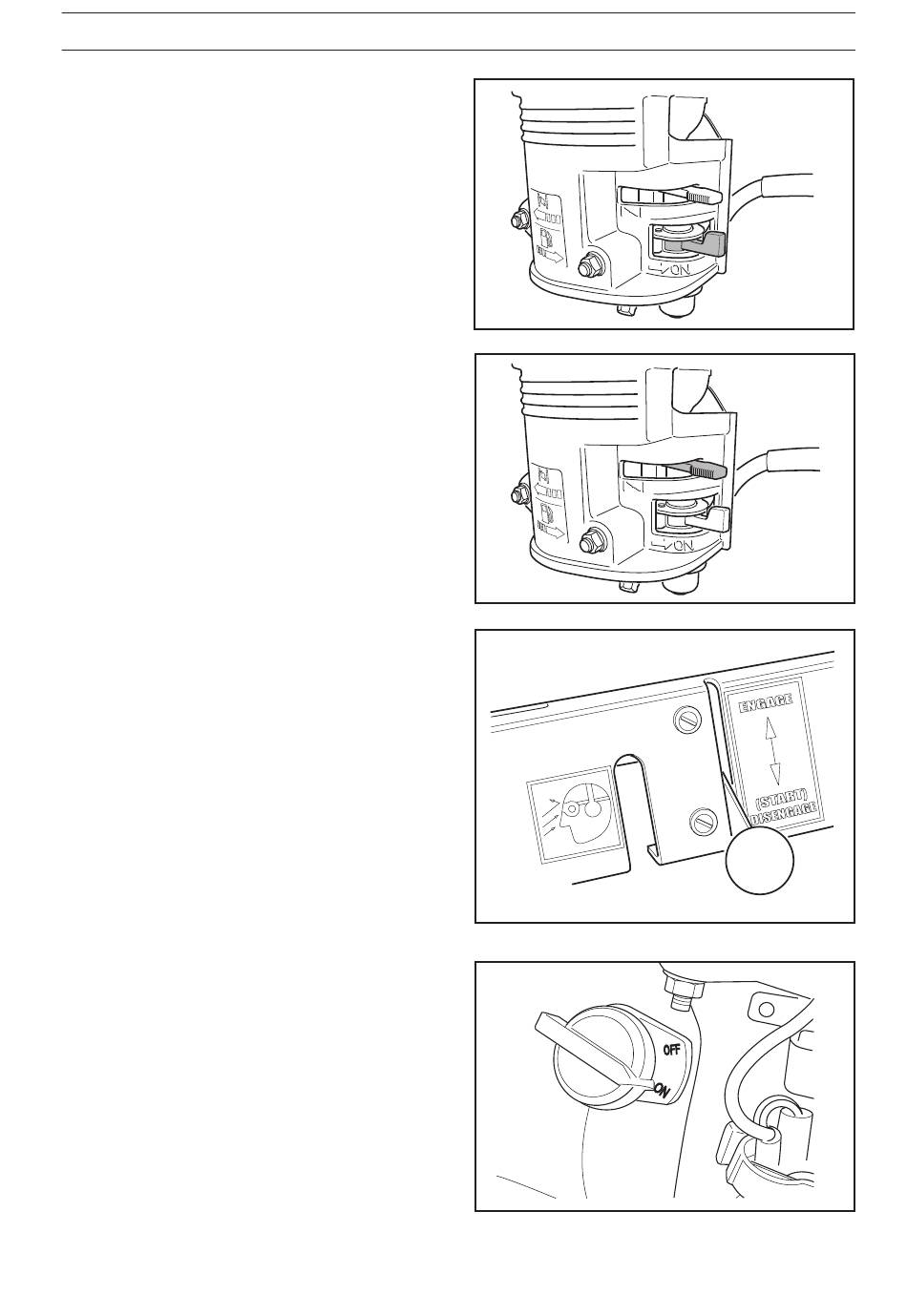 ON

ON

ENGAGE

(START) DISENGAGE

OFF

ON