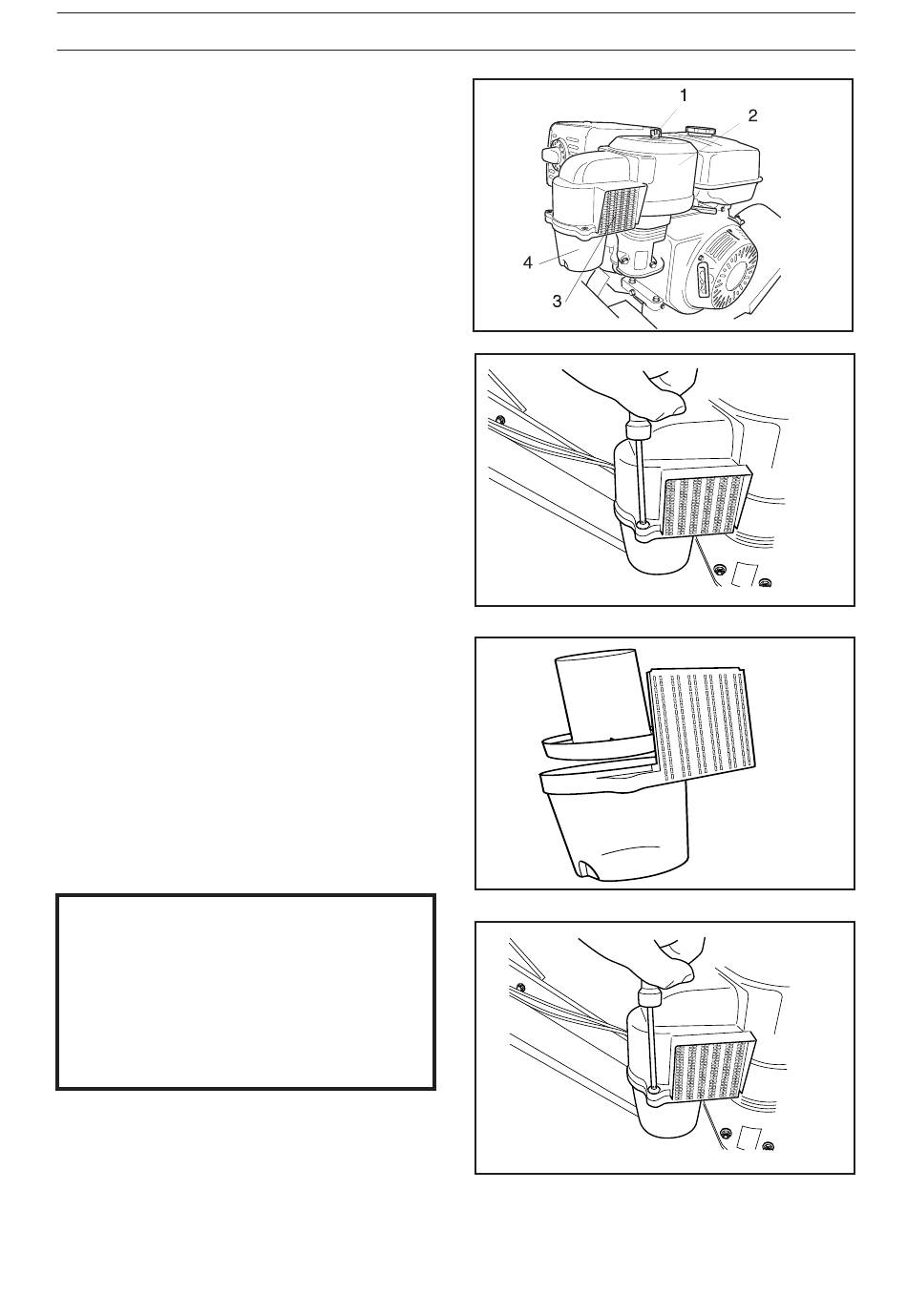 1
2
4
3