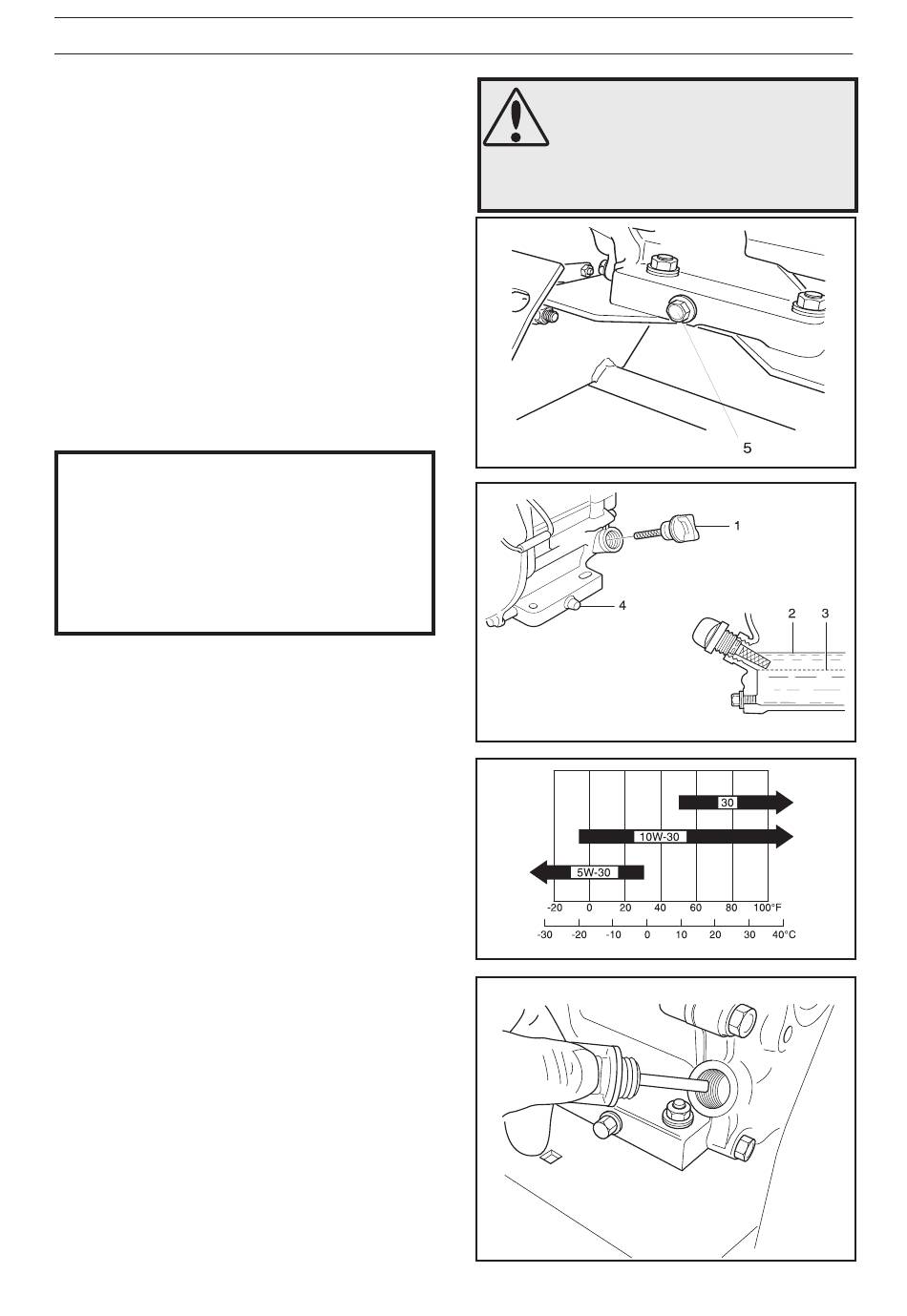 5

1

4

2 3

30

10W-30

5W-30

-20 0 20 40 60 80 100°F

-30 -20 -10 0 10 20 30 40°C