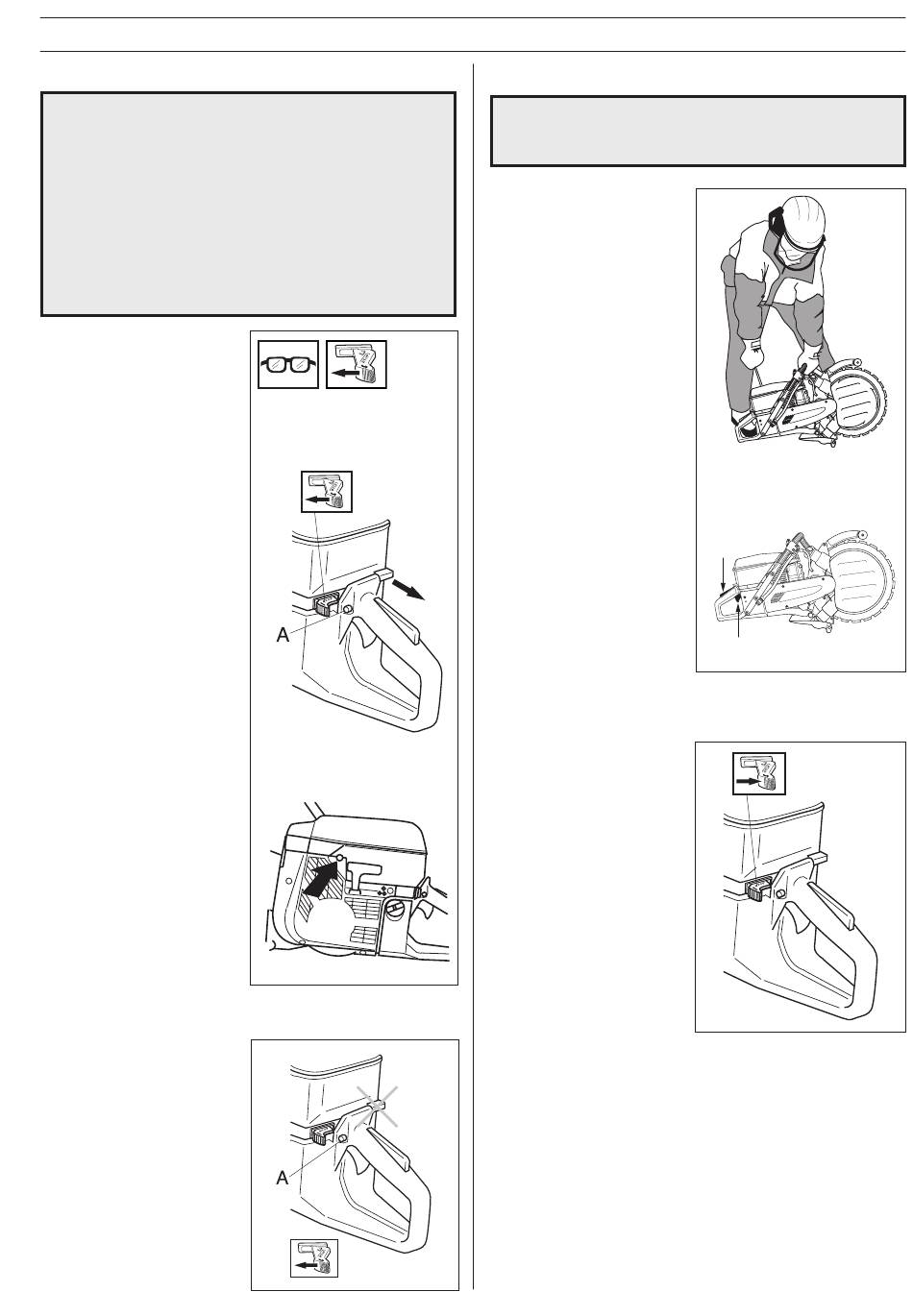 A

A