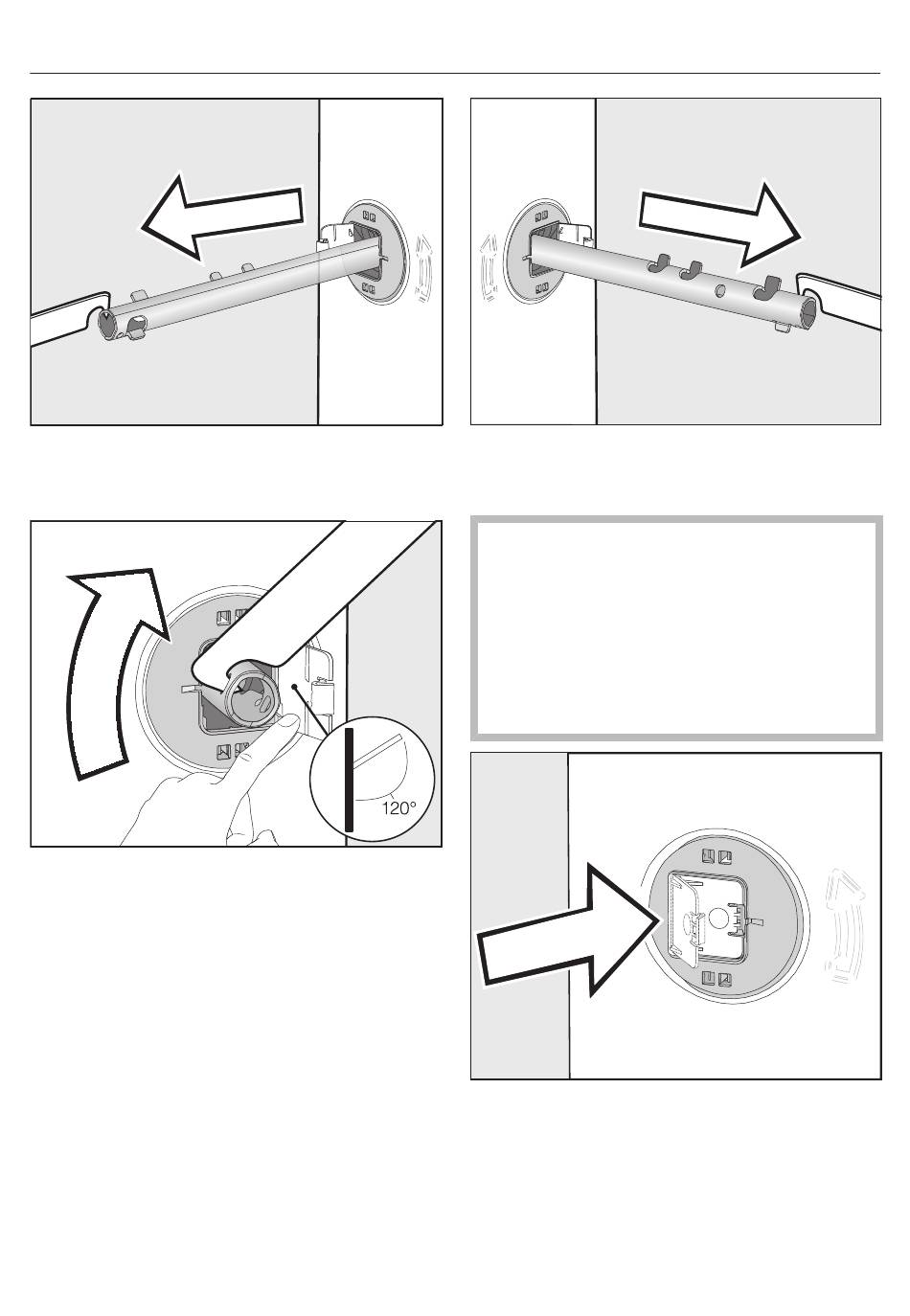 120°