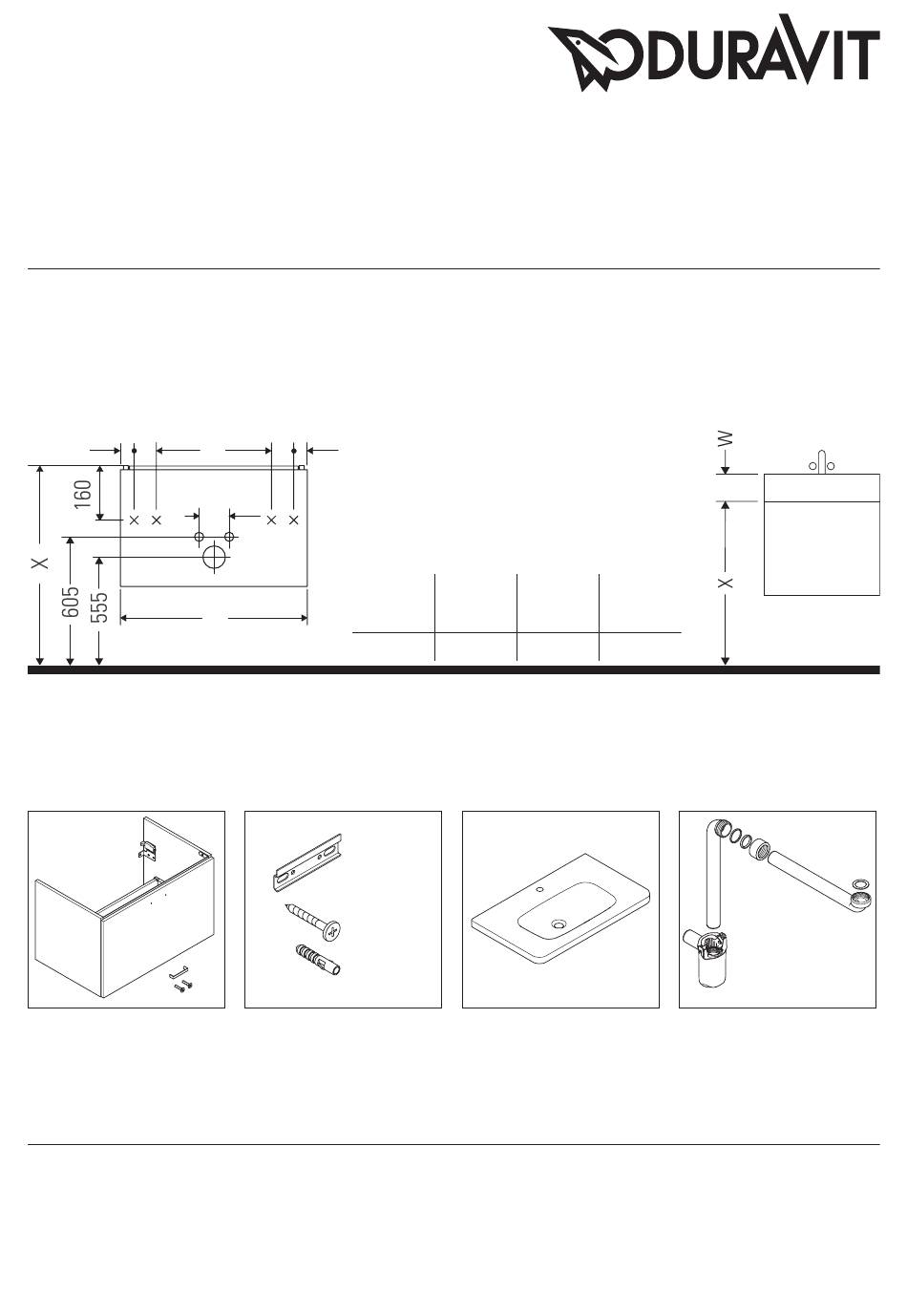 DURAVIT

160

X

605

555

W

X