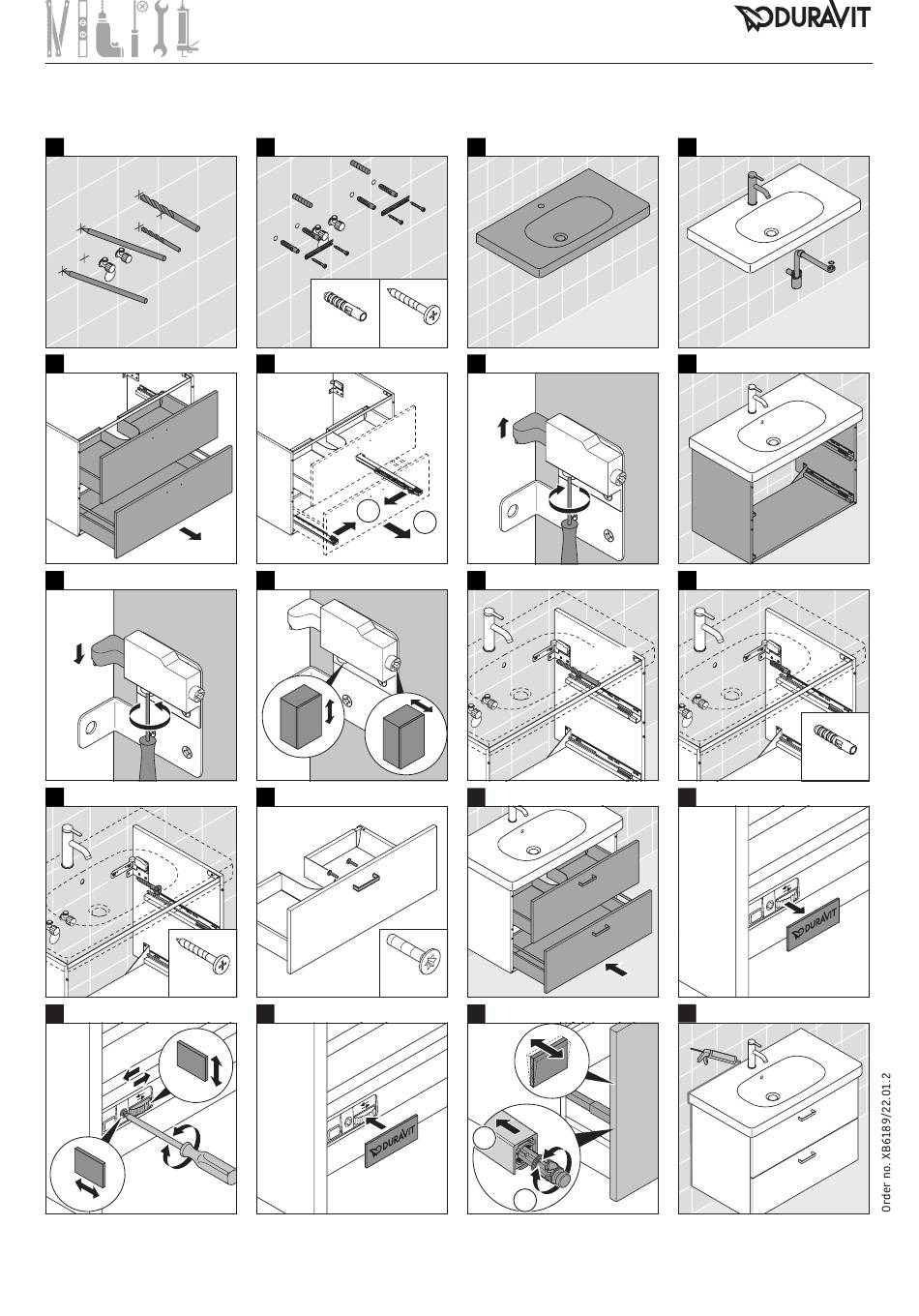 DURAVIT

DURAVIT

DURAVIT

Order no. XB6189/22.01.2