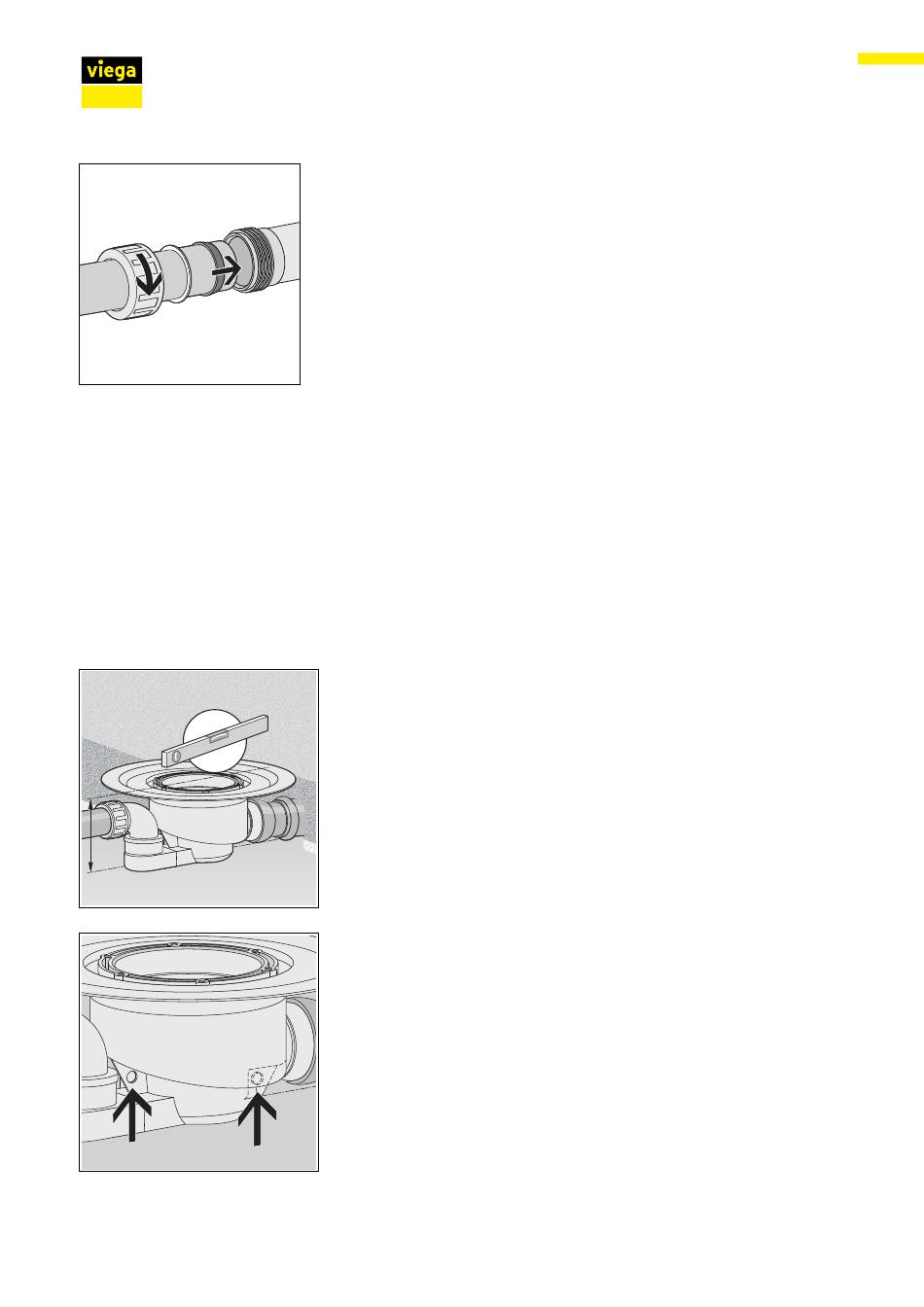 viega