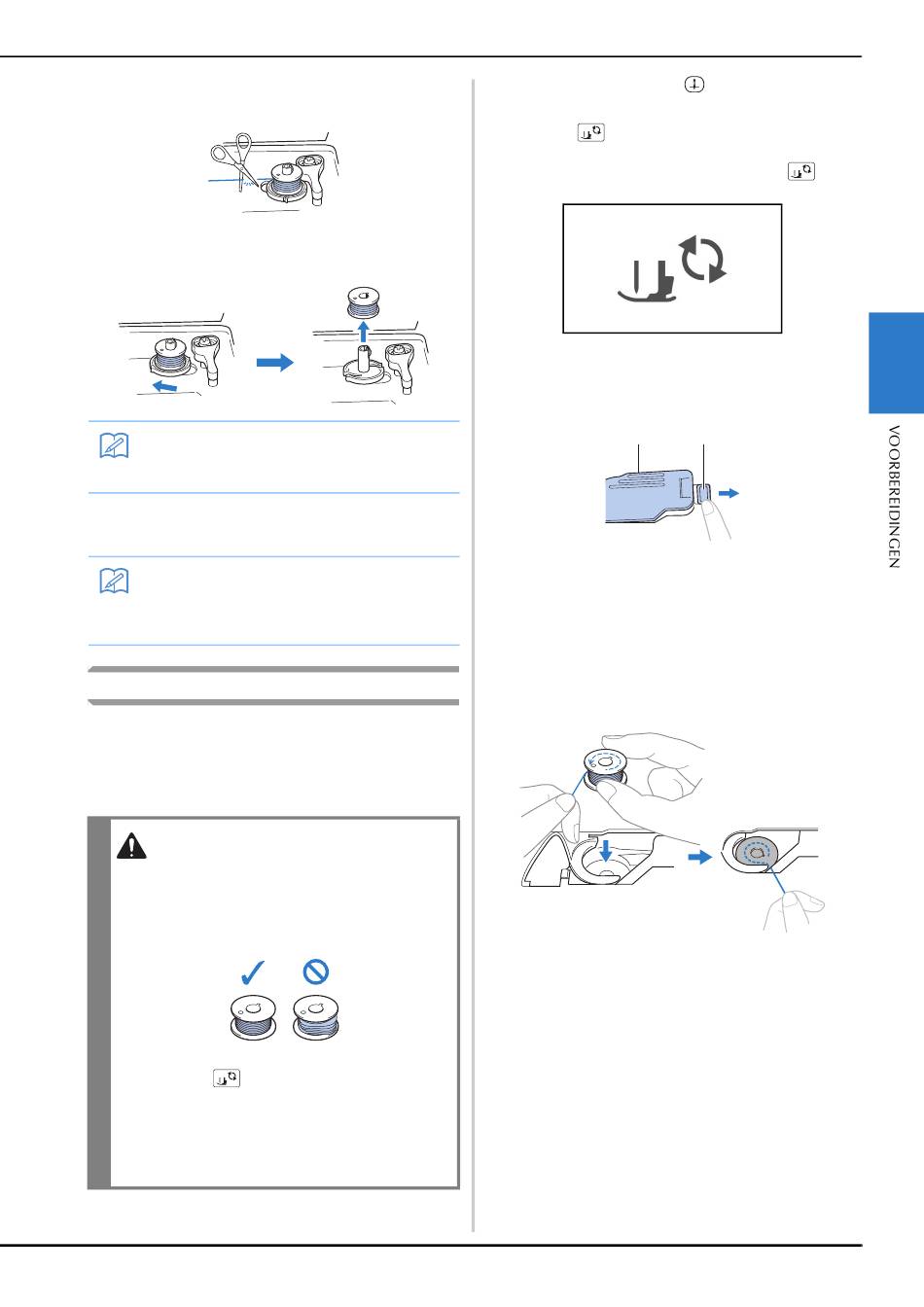 VOORBEREIDINGEN