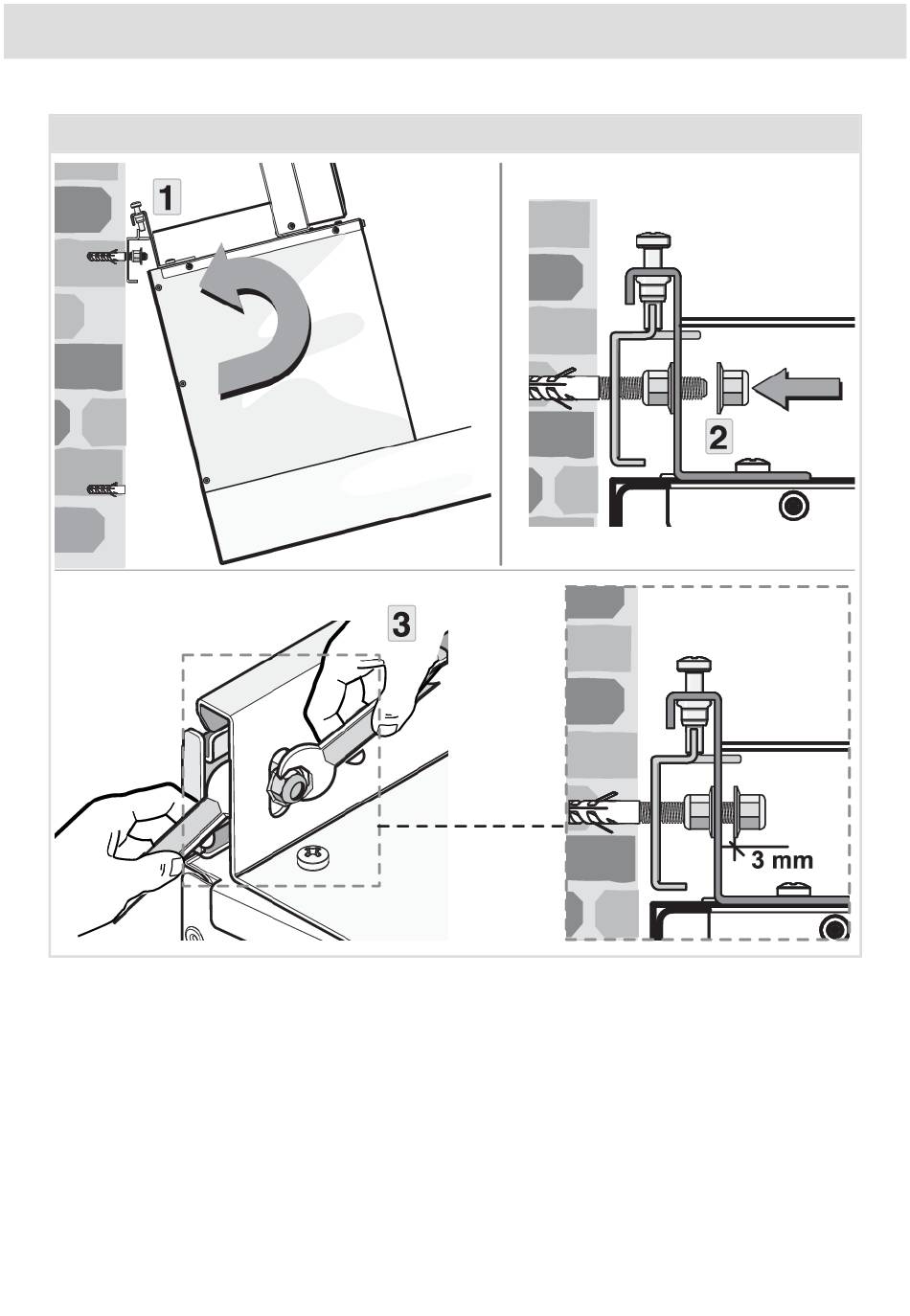 1

2

3

3 mm