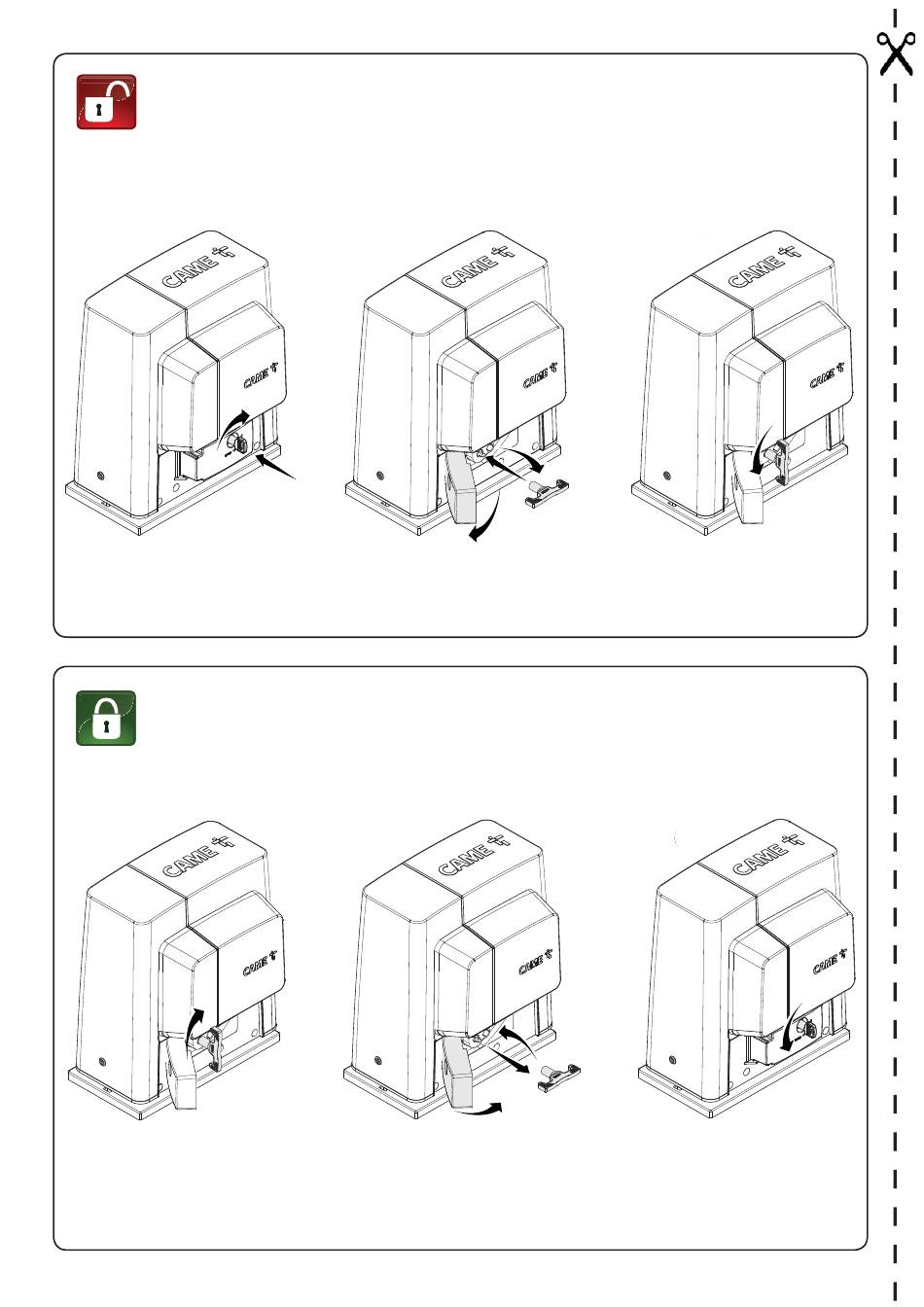 CAME
CAME
CAME
CAME
CAME
CAME

CAME
CAME
CAME
CAME
CAME
CAME