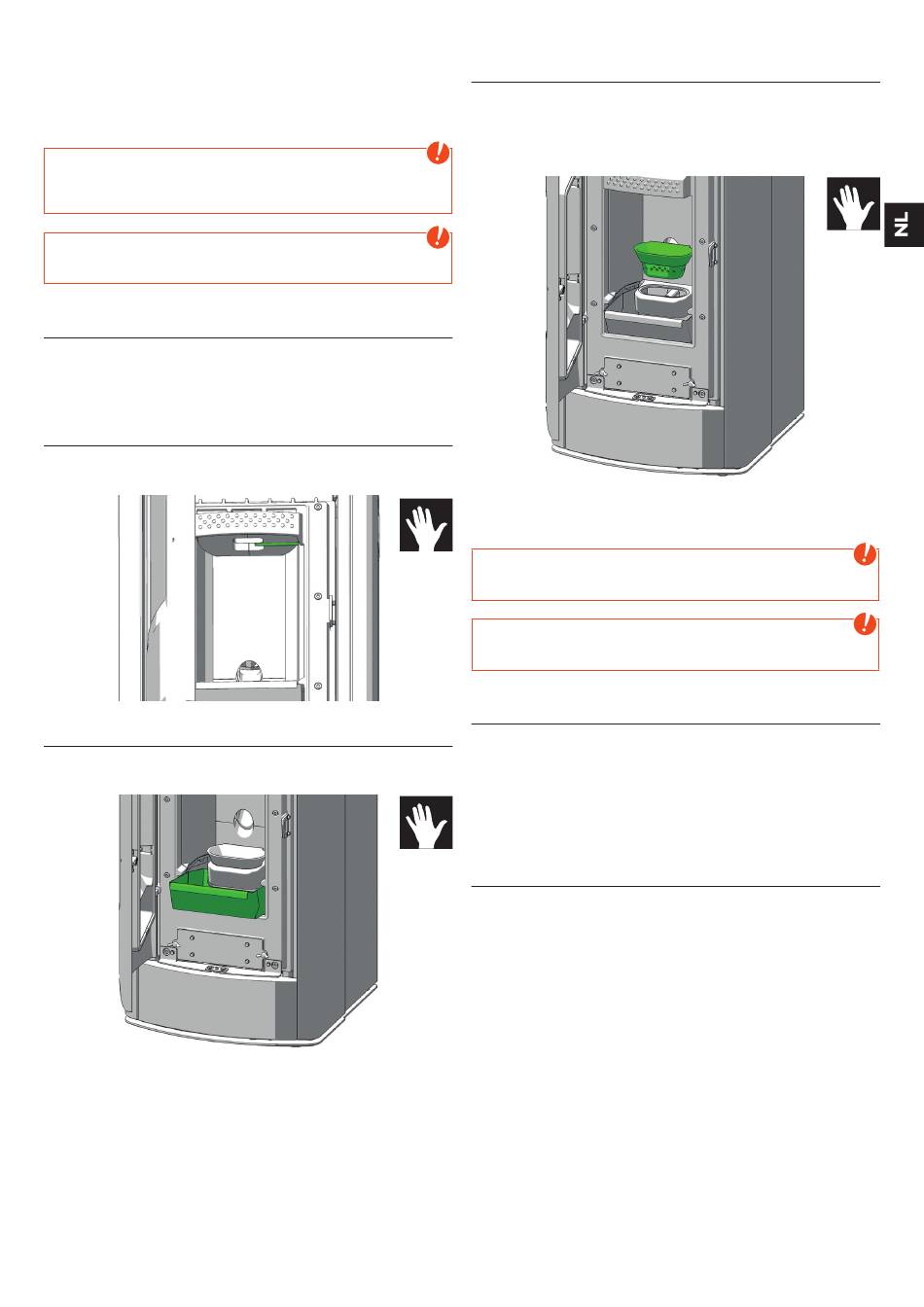 NL