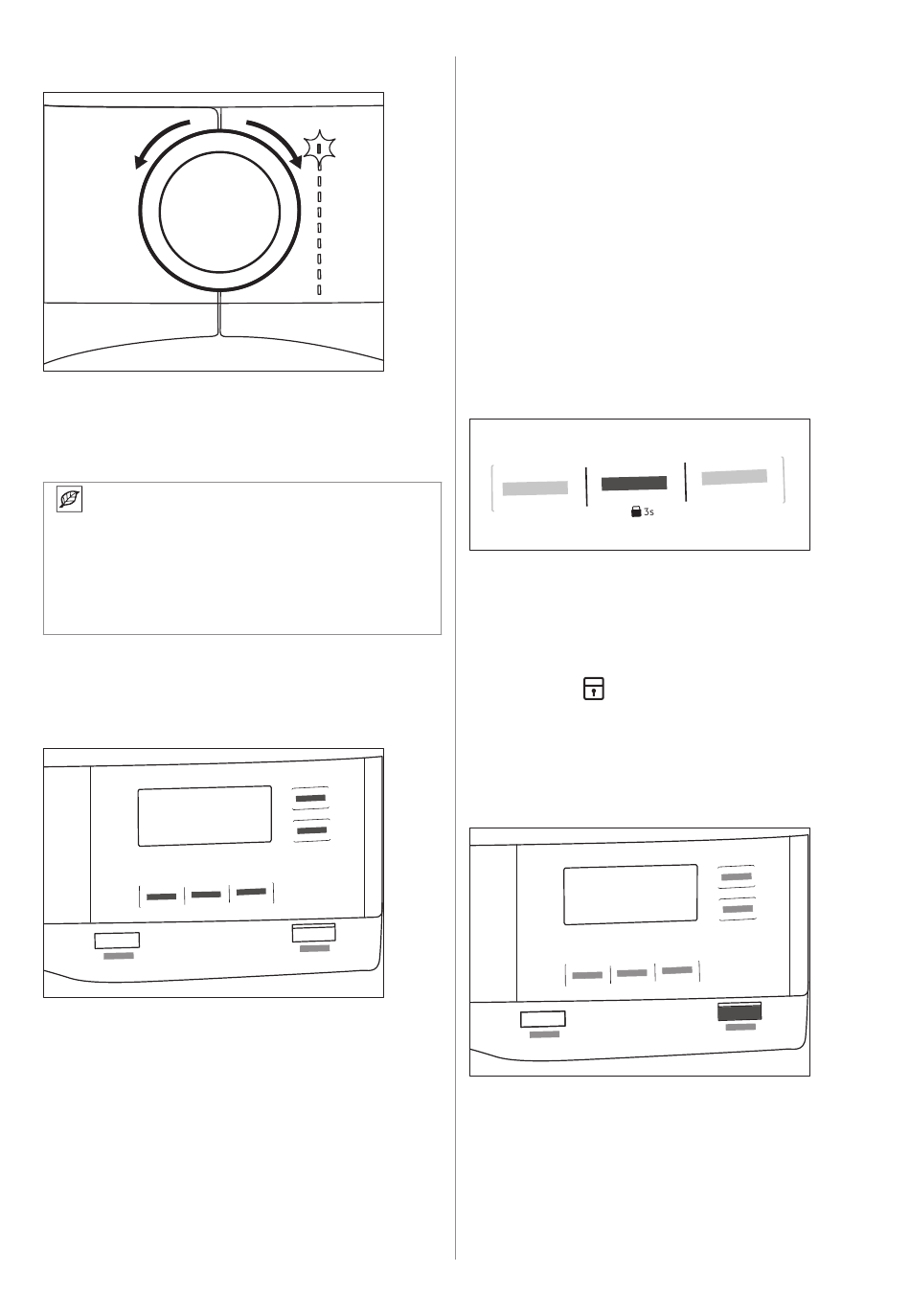 3s