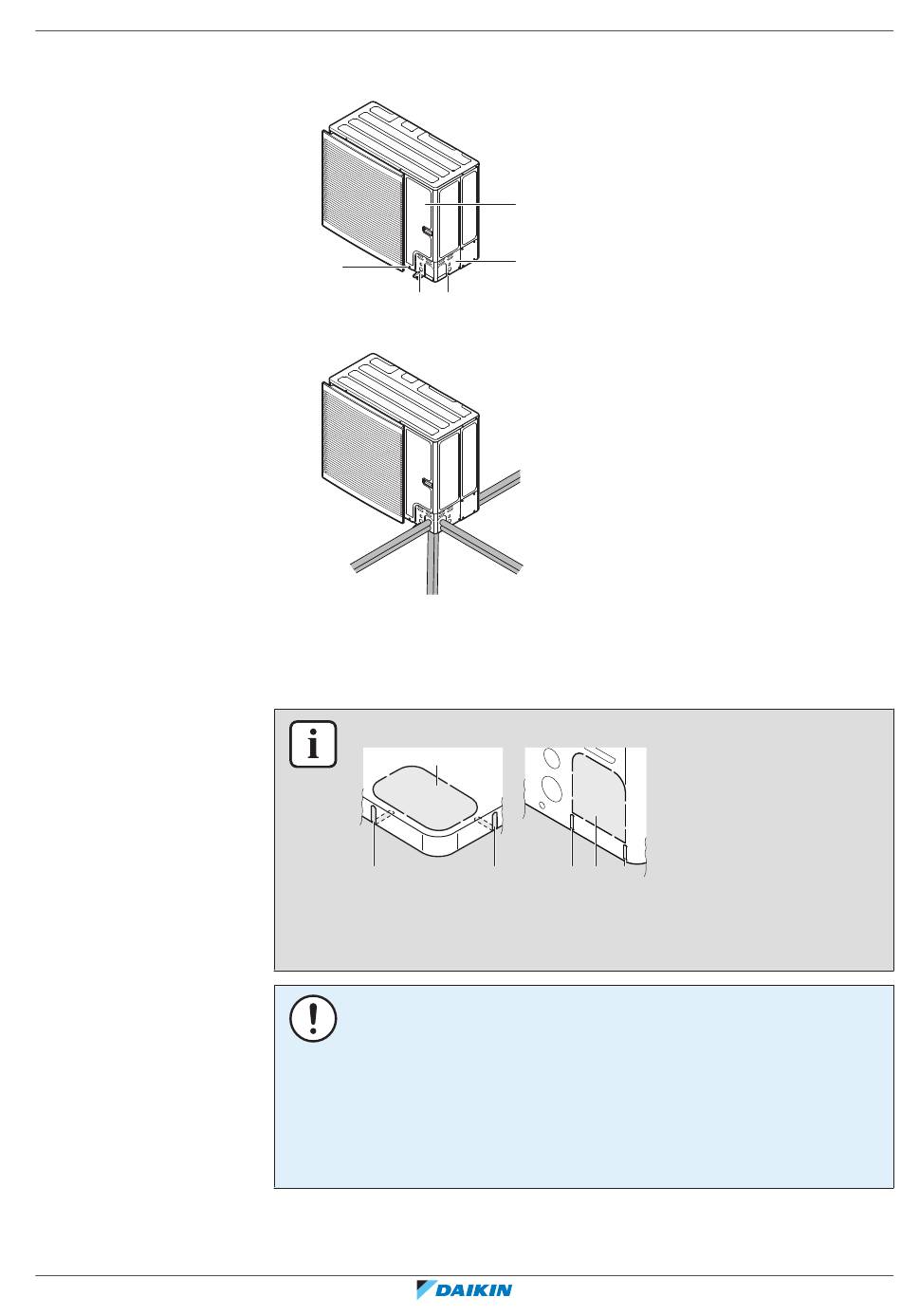 DAIKIN