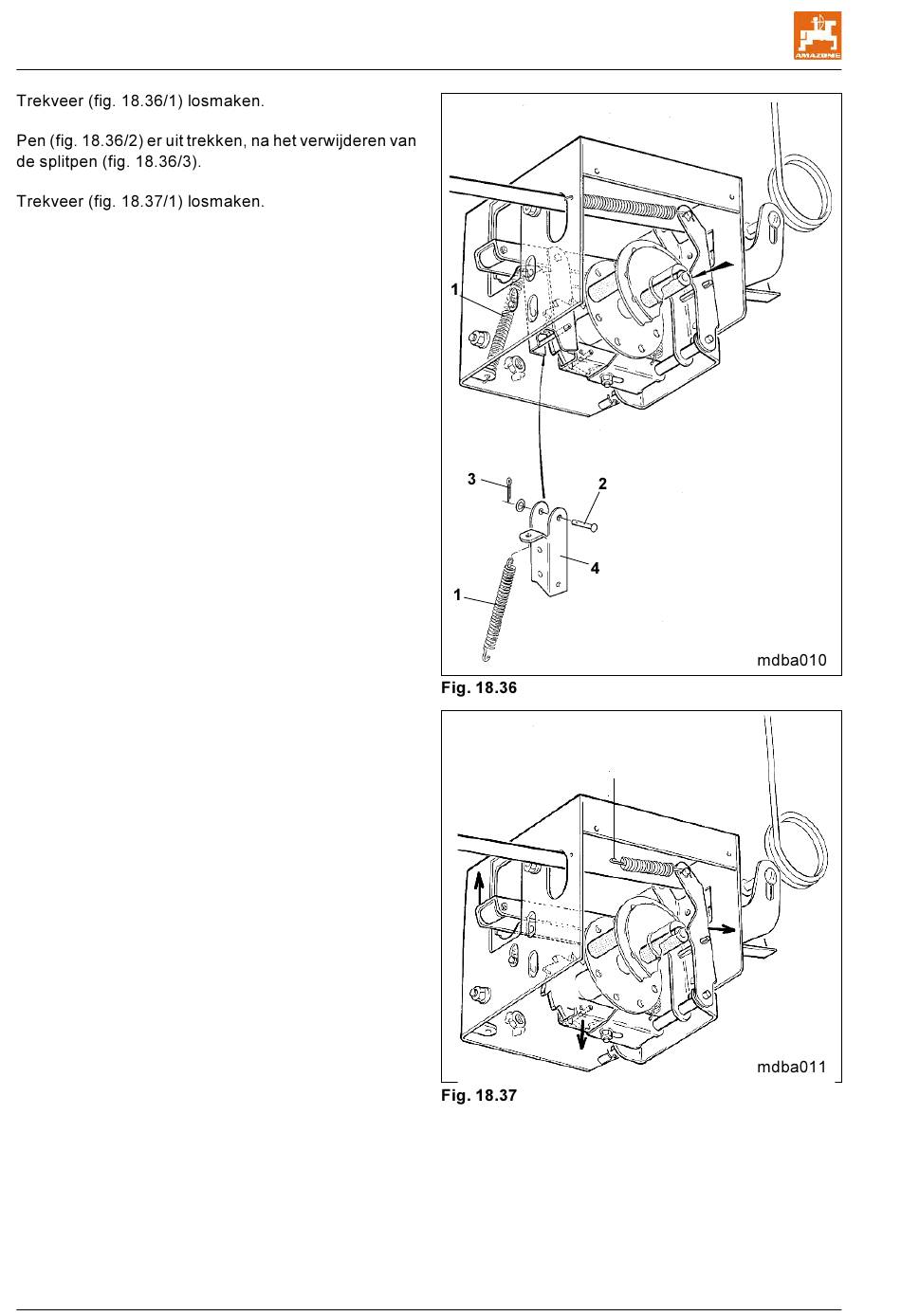 AMAZONE

Trekveer (fig. 18.36/1) losmaken.

Pen (fig. 18.36/2) er uit trekken, na het verwijderen van de splitpen (fig. 18.36/3).

Trekveer (fig. 18.37/1) losmaken.

1

3

2

4

1

mdba010

Fig. 18.36

mdba011

Fig. 18.37