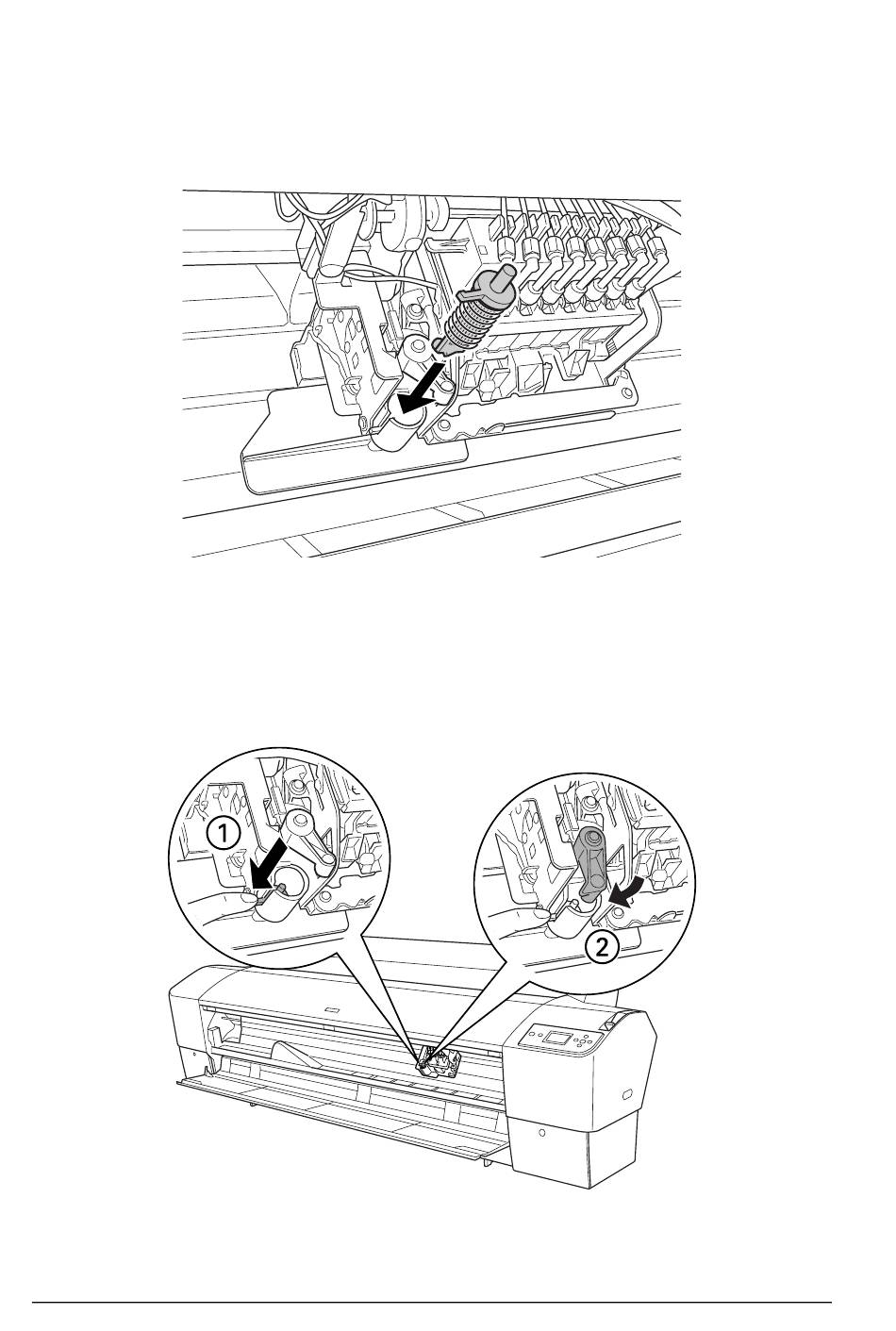 1

2