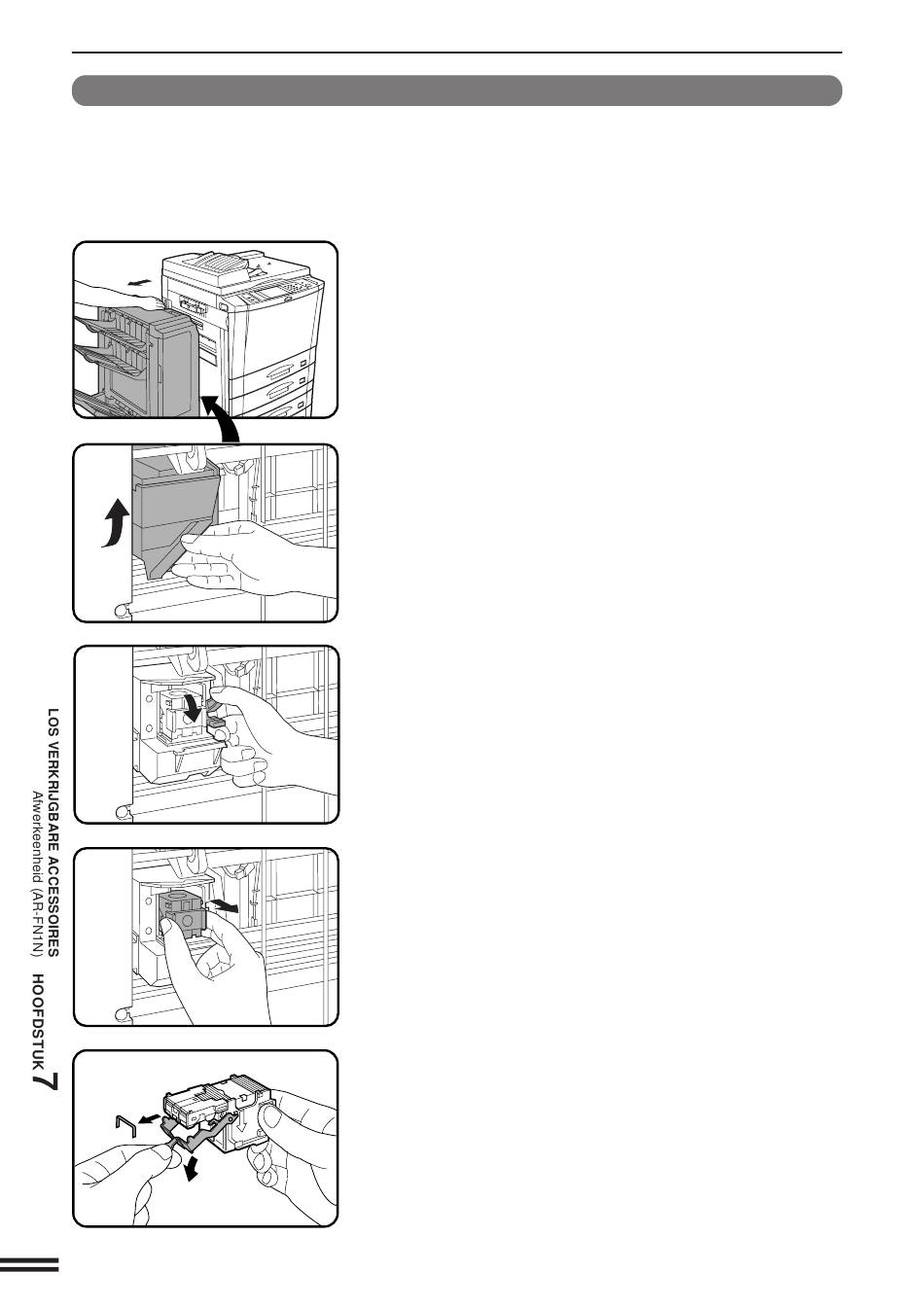 LOS VERKRIJGBARE ACCESSOIRES Afwerkeenheid (AR-FN1N) HOOFDSTUK 7