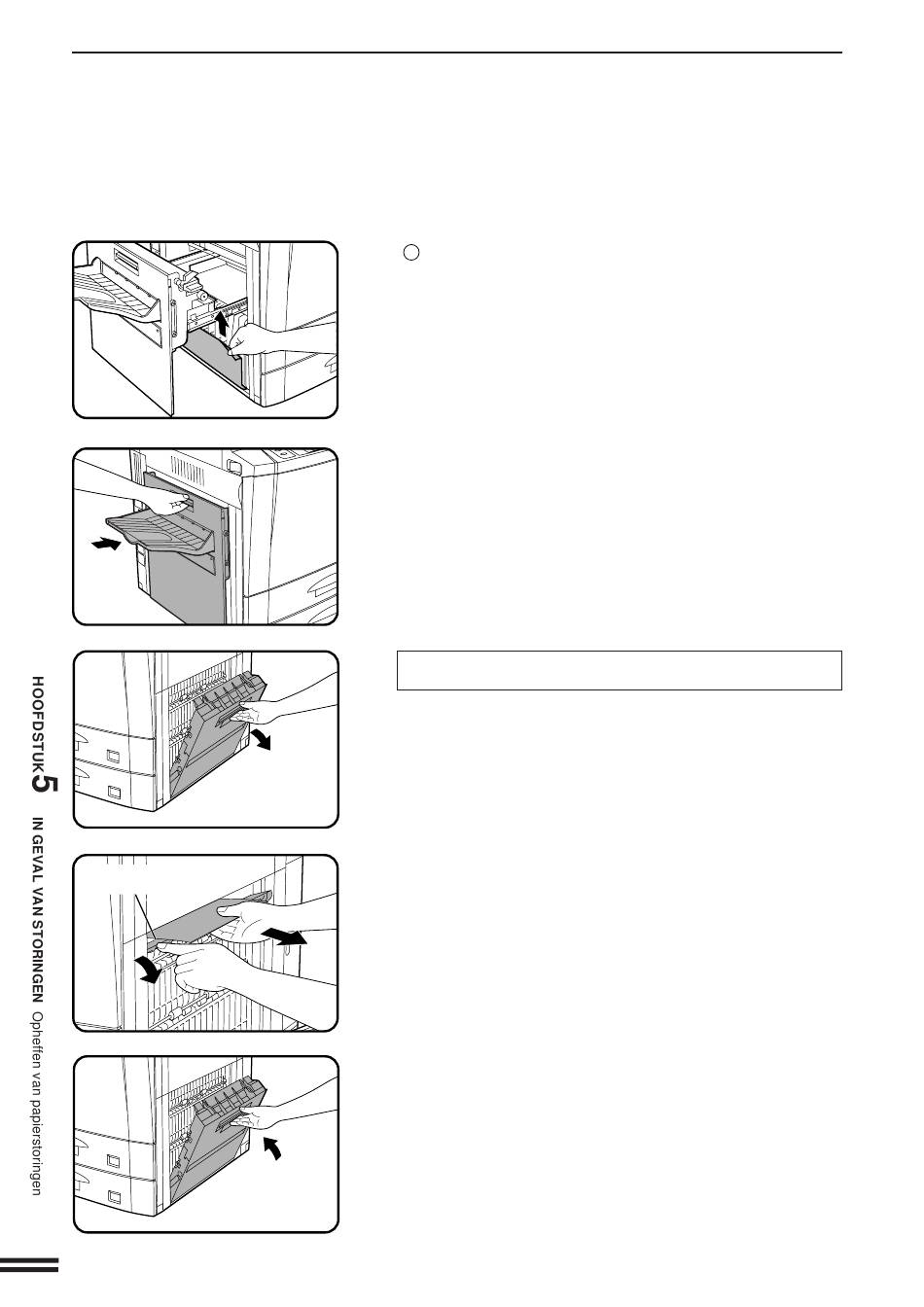 HOOFDSTUK 5 IN GEVAL VAN STORINGEN Opheffen van papierstoringen