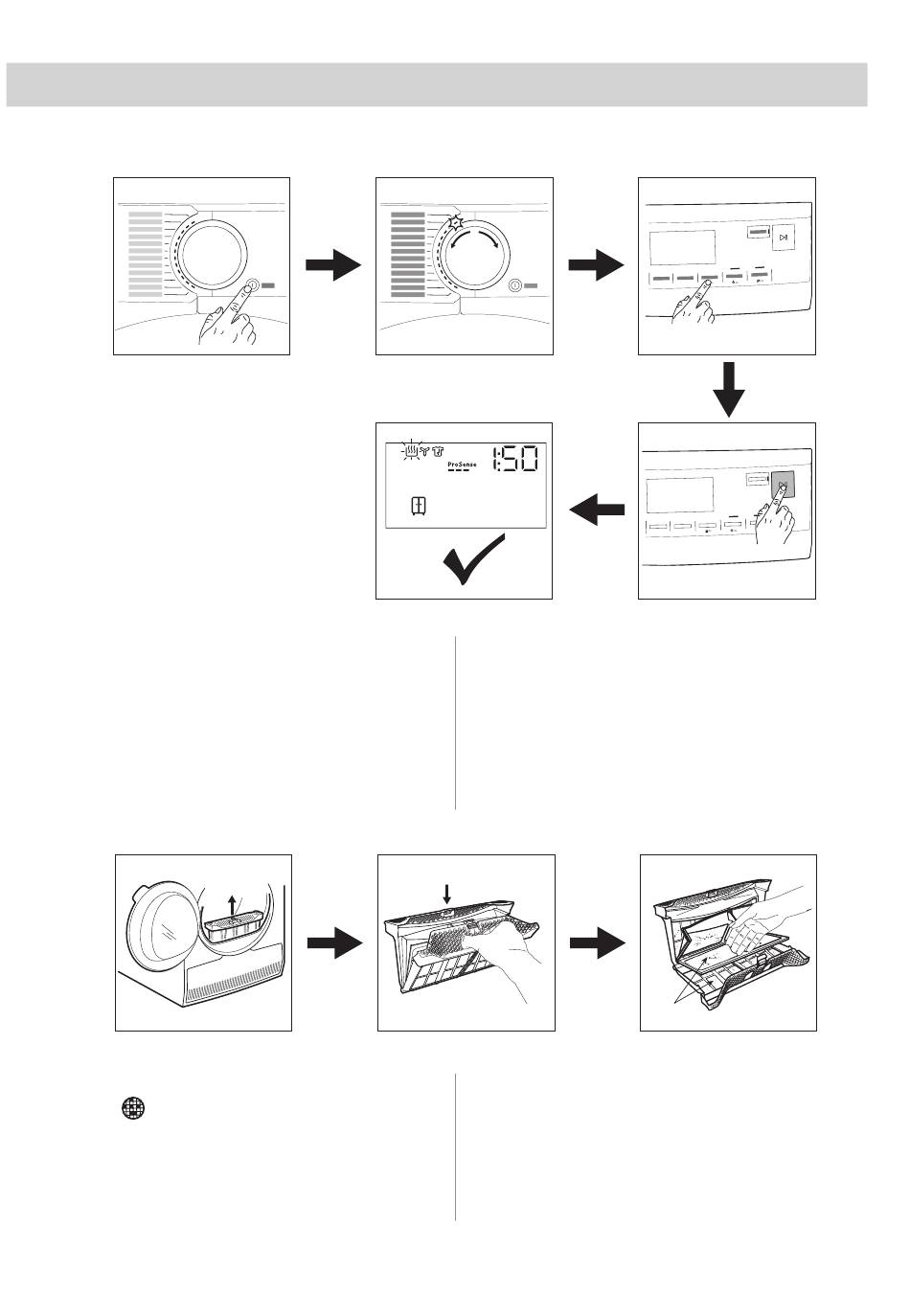 ProSense

1:50