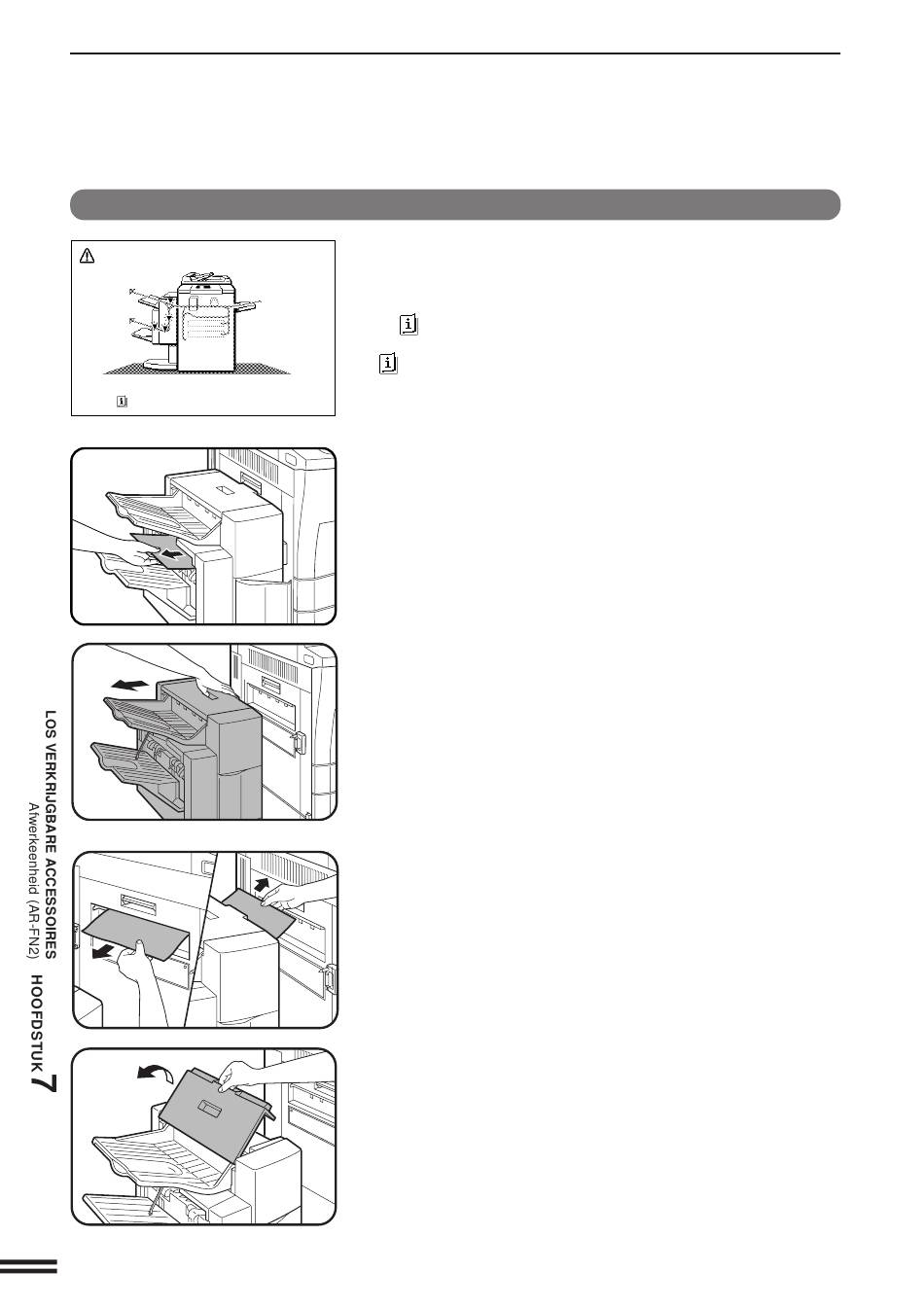 LOS VERKRIJGBARE ACCESSOIRES Afwerkeenheid (AR-FN2) HOOFDSTUK 7