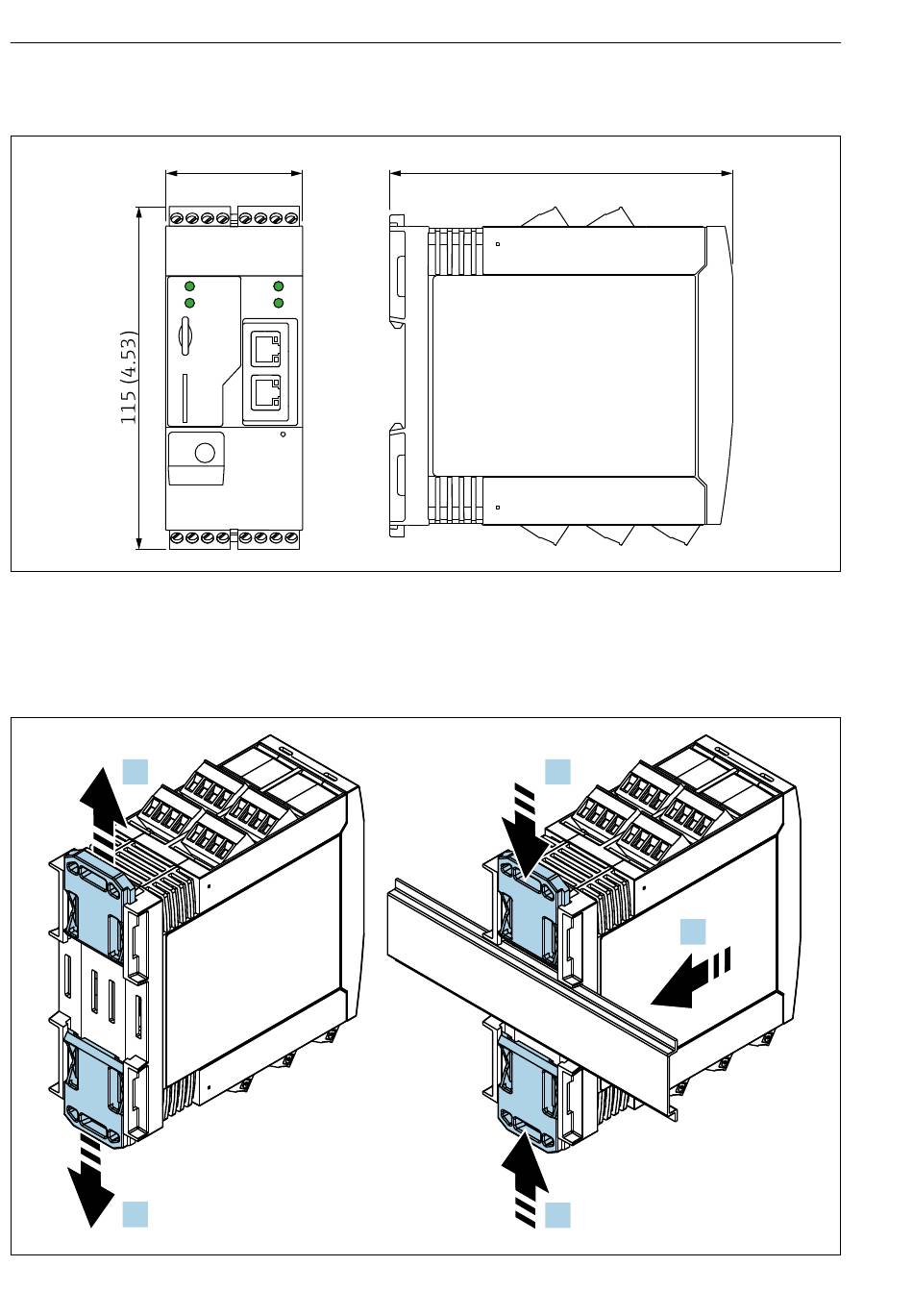 115 (4.53)