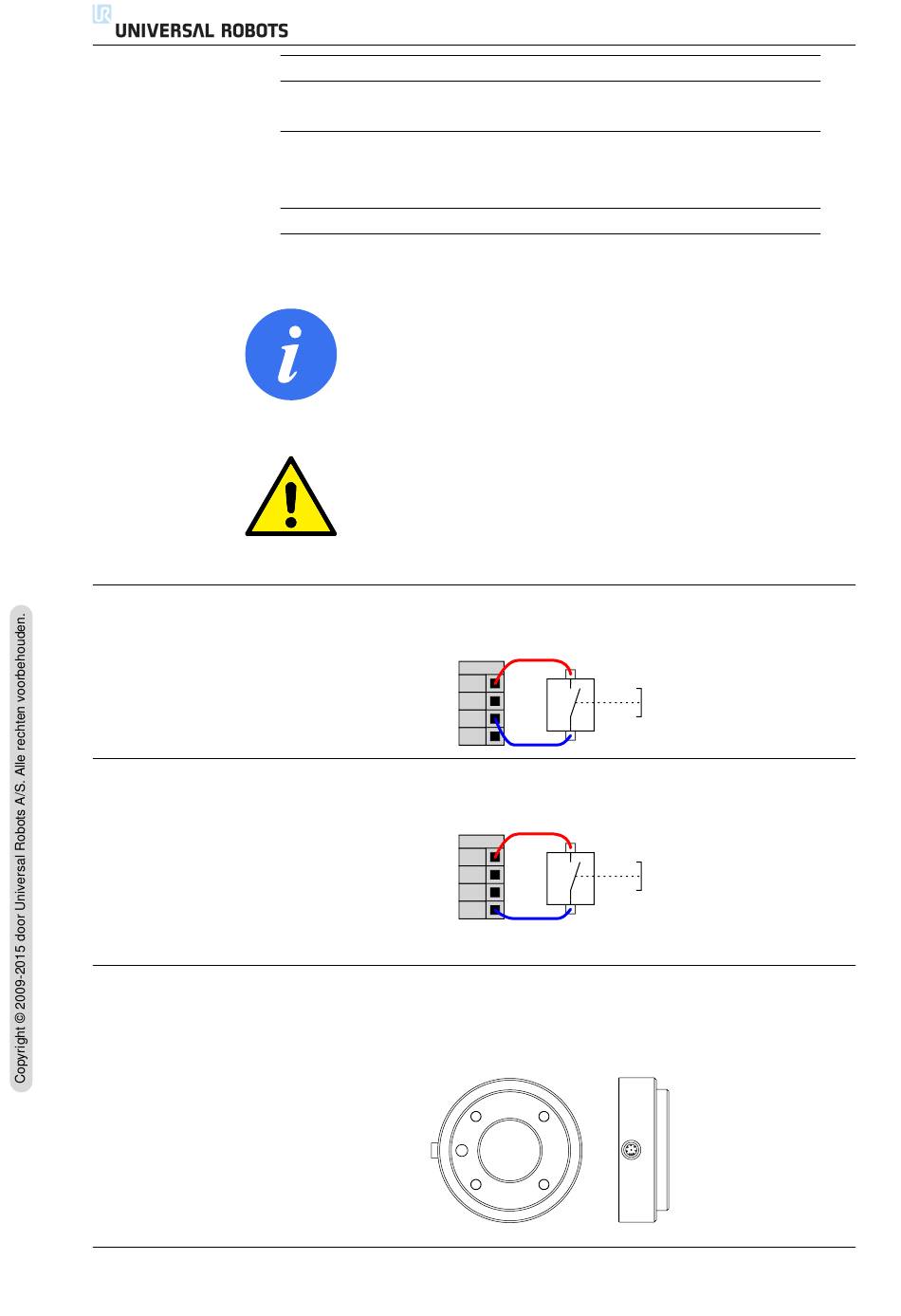 UNIVERSAL ROBOTS

Copyright © 2009-2015 door Universal Robots A/S. Alle rechten voorbehouden.