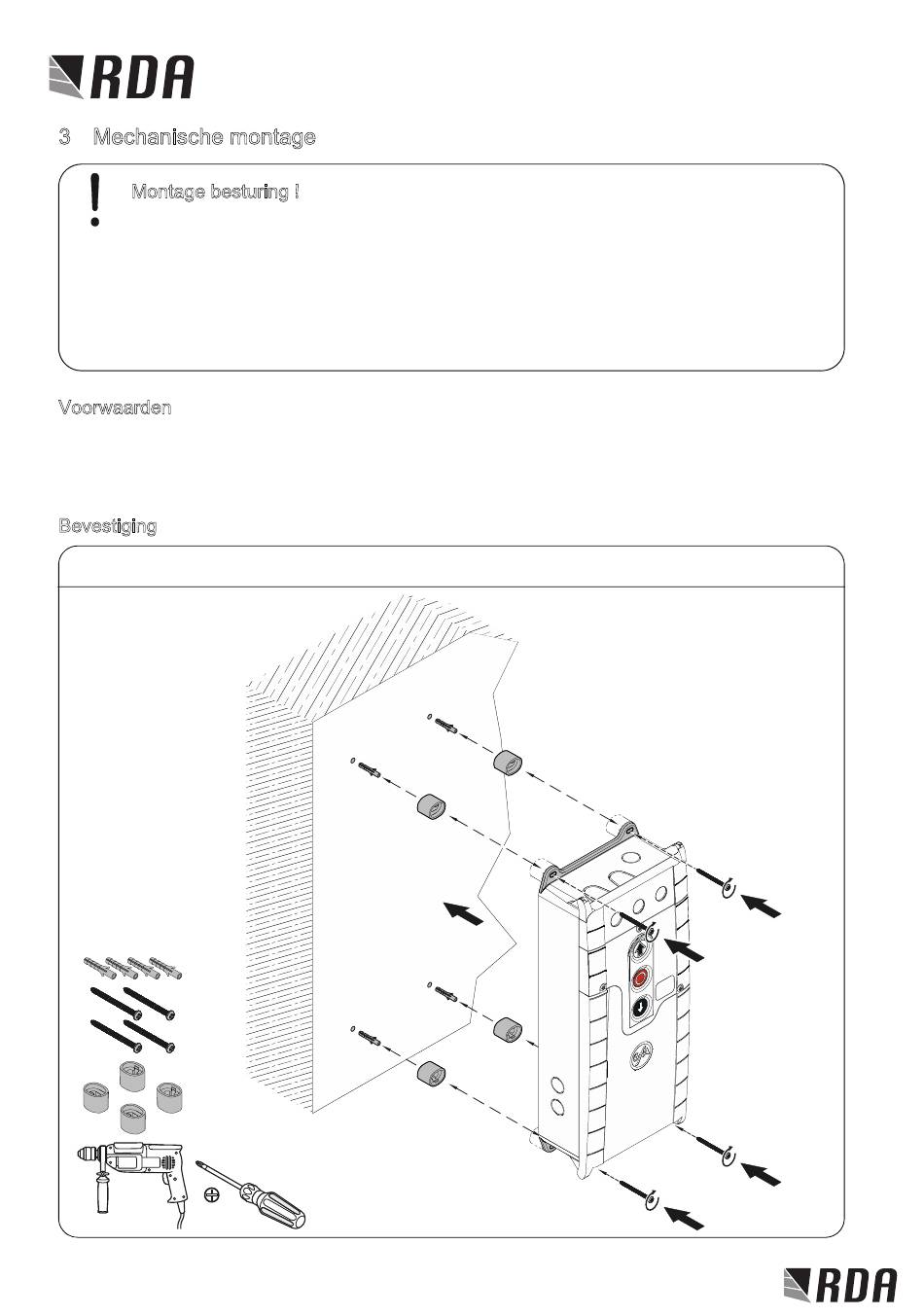 RDA

3 Mechanische montage

Montage besturing !

Voorwaarden

Bevestiging

RDA