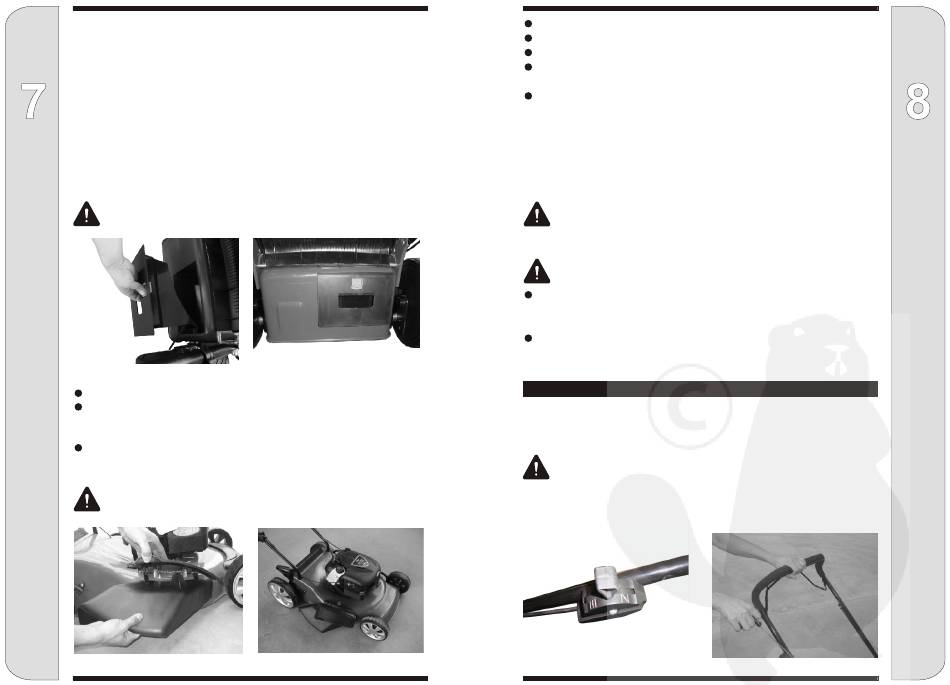 7

8

©