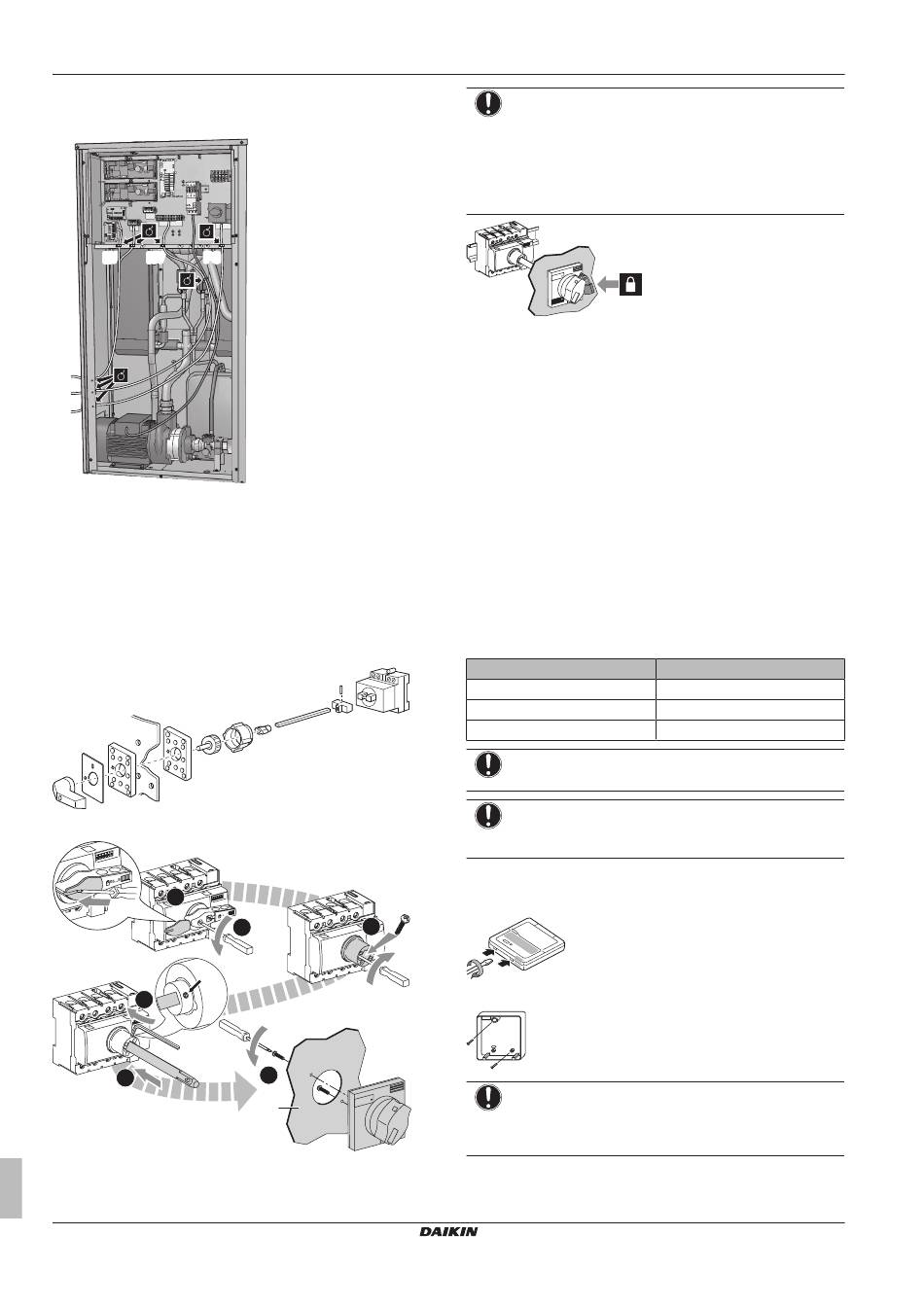 DAIKIN