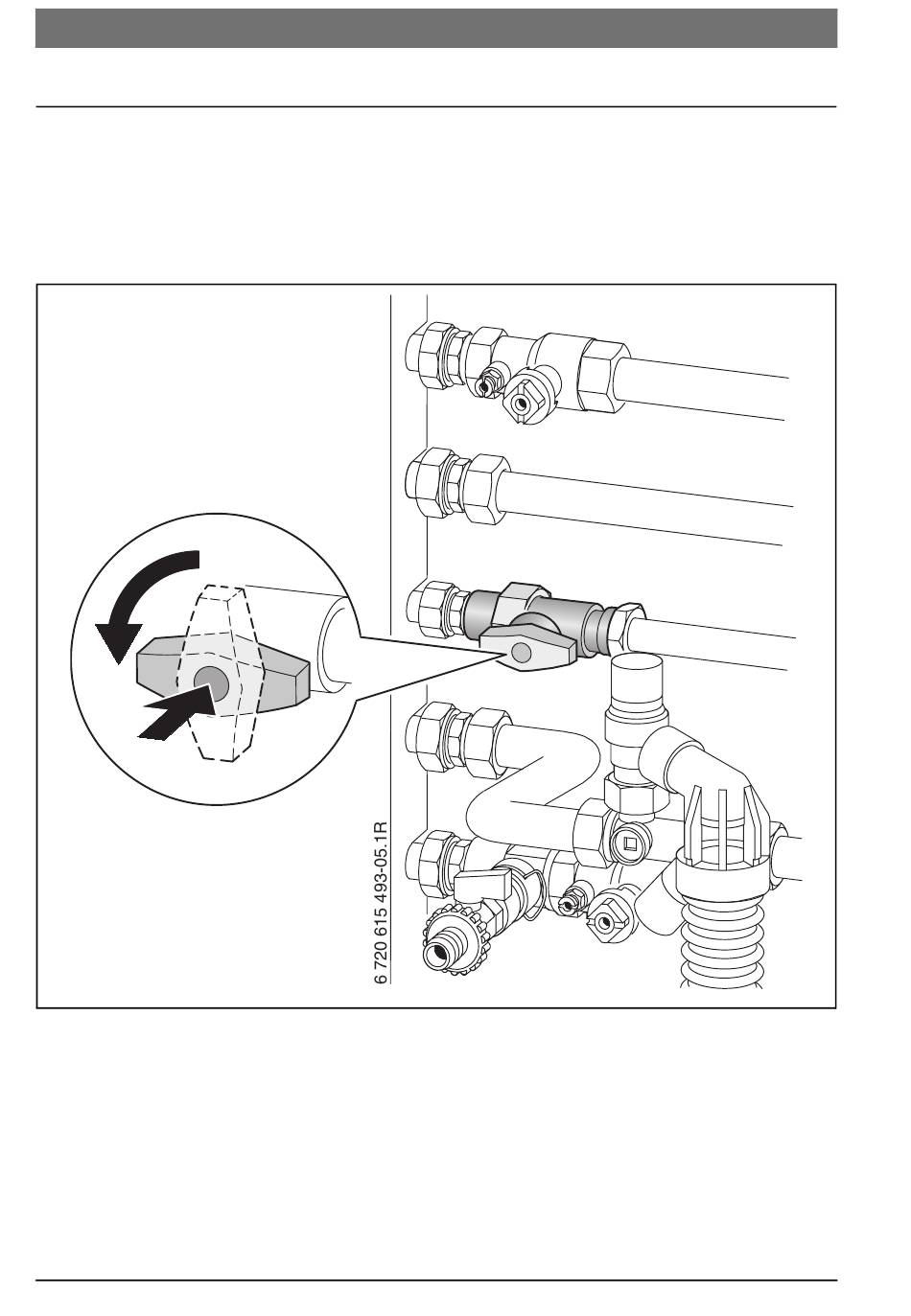 6 720 615 493-05.1R