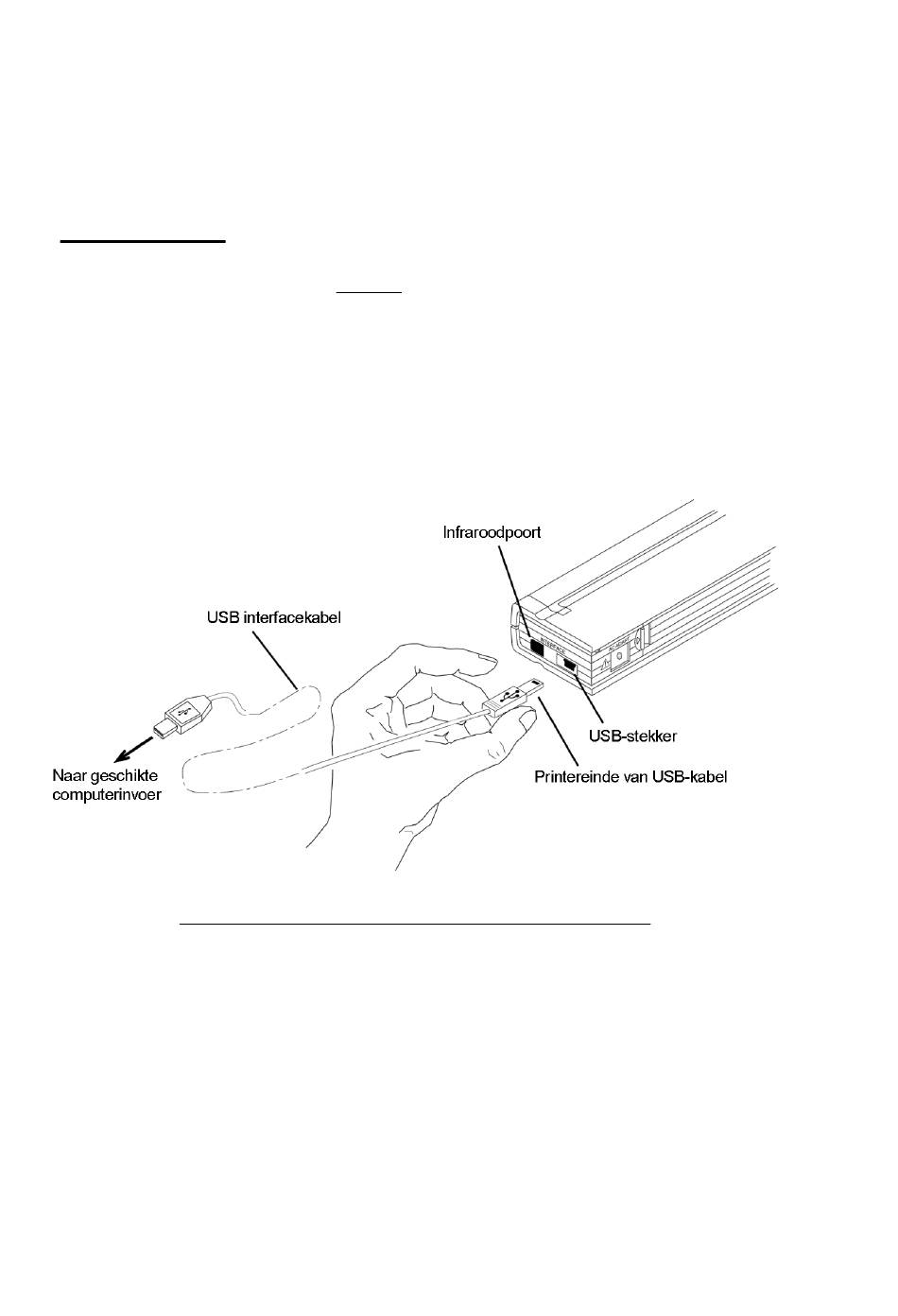 Infraroodpoort

USB interfacekabel

USB-stekker

Naar geschikte computerinvoer

Printereinde van USB-kabel