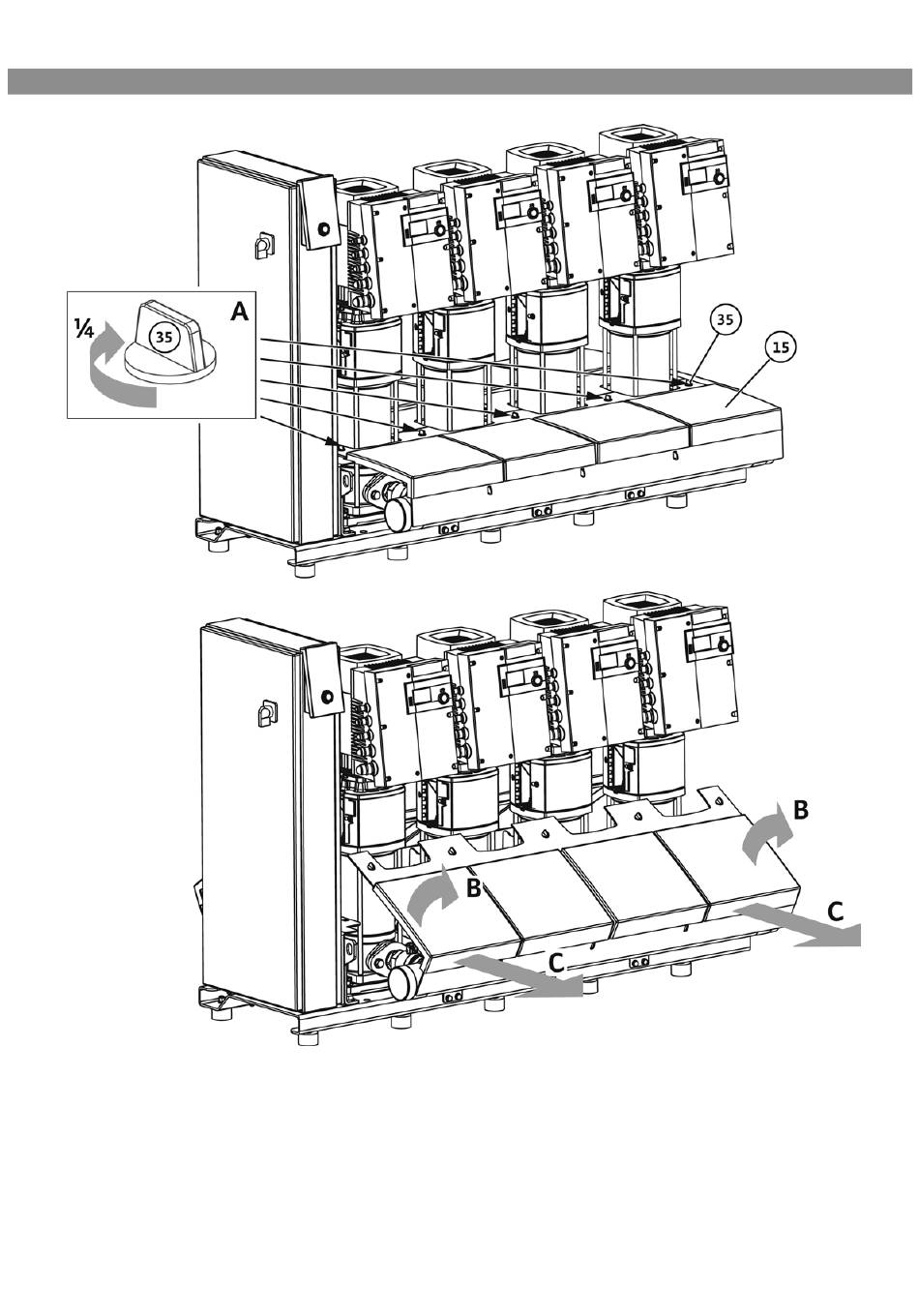 ¼
35
A
35
15

B
B
C
C