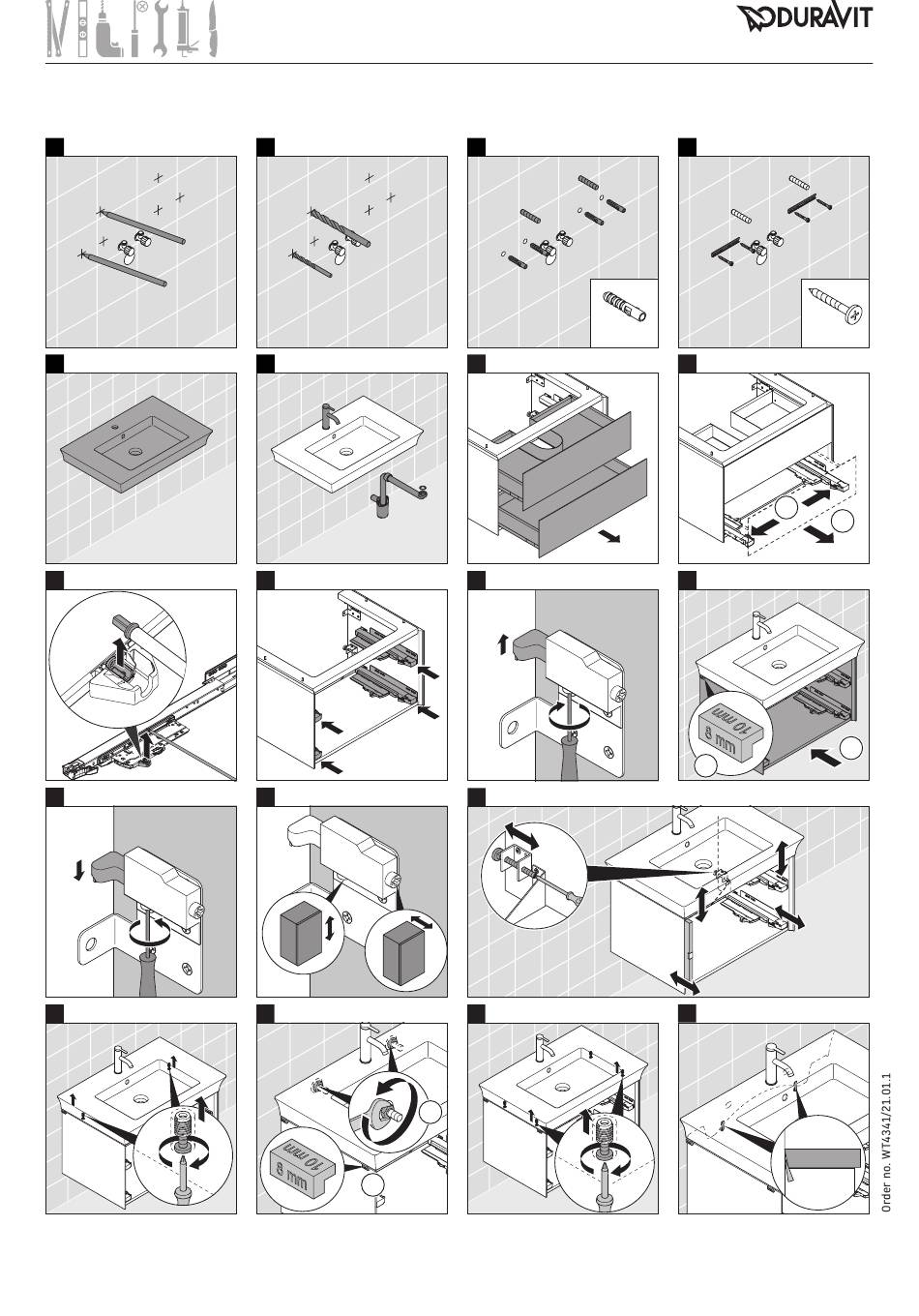 DURAVIT

10 mm
8 mm

10 mm
8 mm

Order no. WT4341/21.01.1