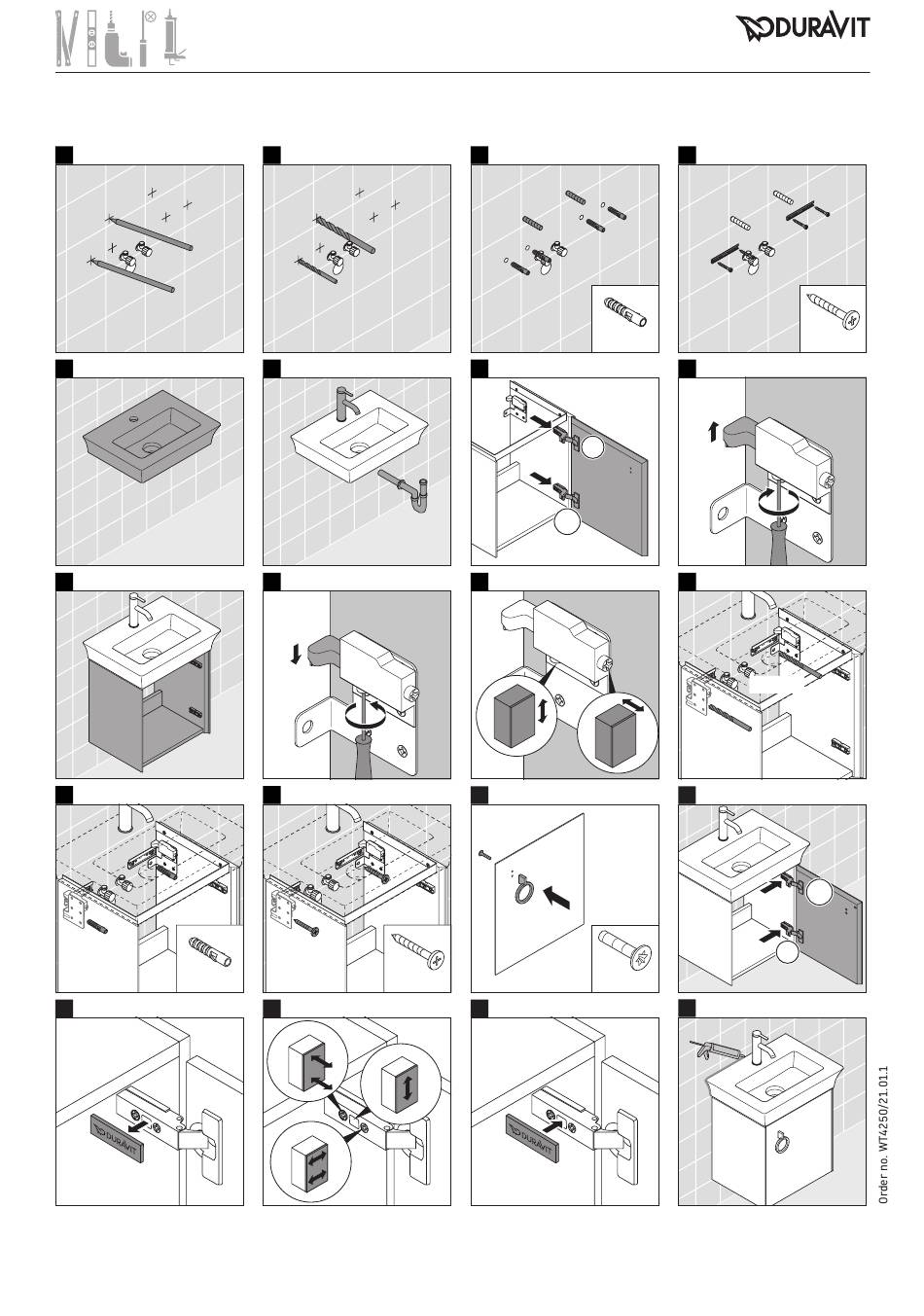 DURAVIT

DURAVIT

DURAVIT

Order no. WT4250/21.01.1