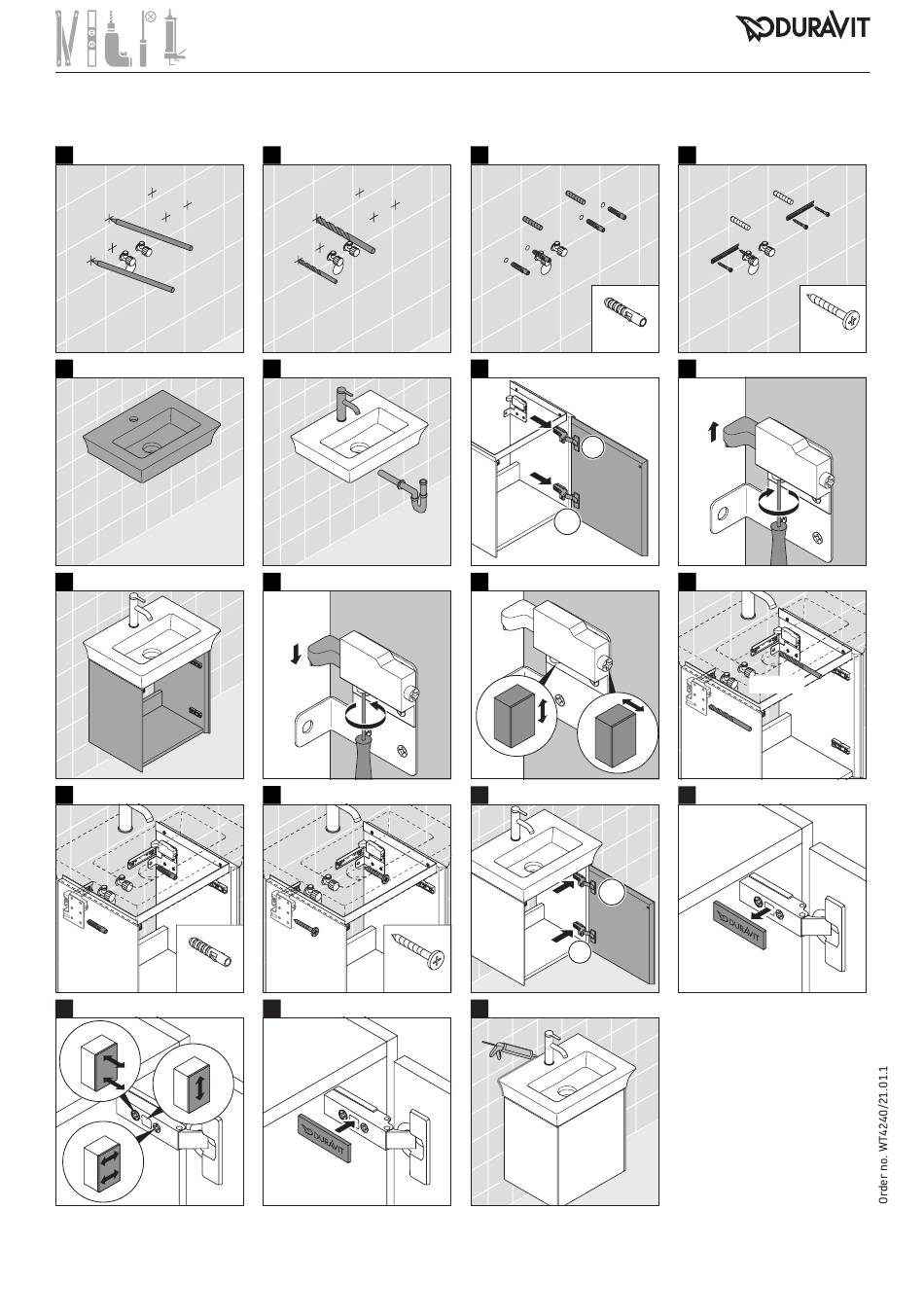 DURAVIT

DURAVIT

DURAVIT

Order no. WT4240/21.01.1