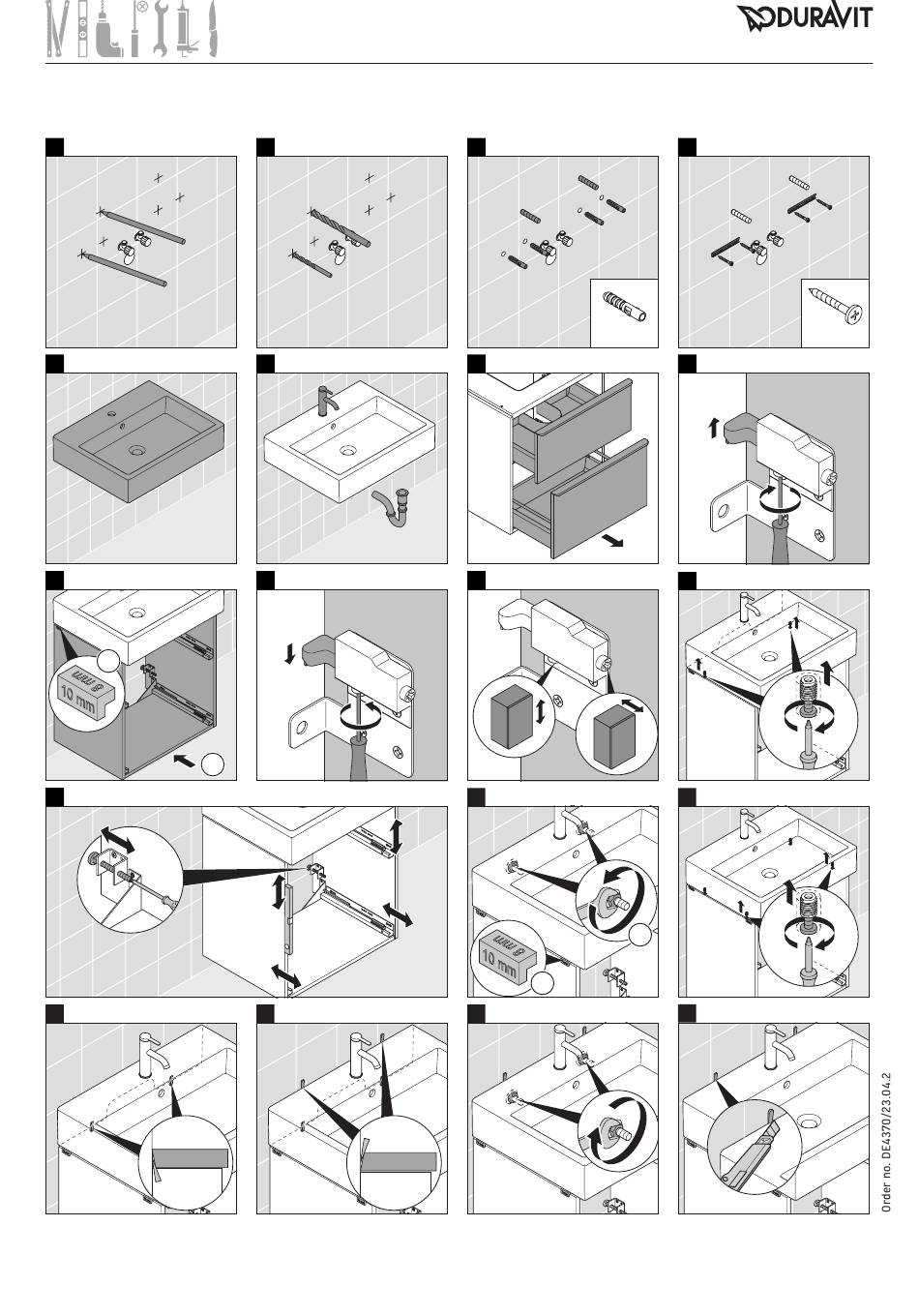 DURAVIT

8 mm
10 mm

8 mm
10 mm

Order no. DE4370/23.04.2