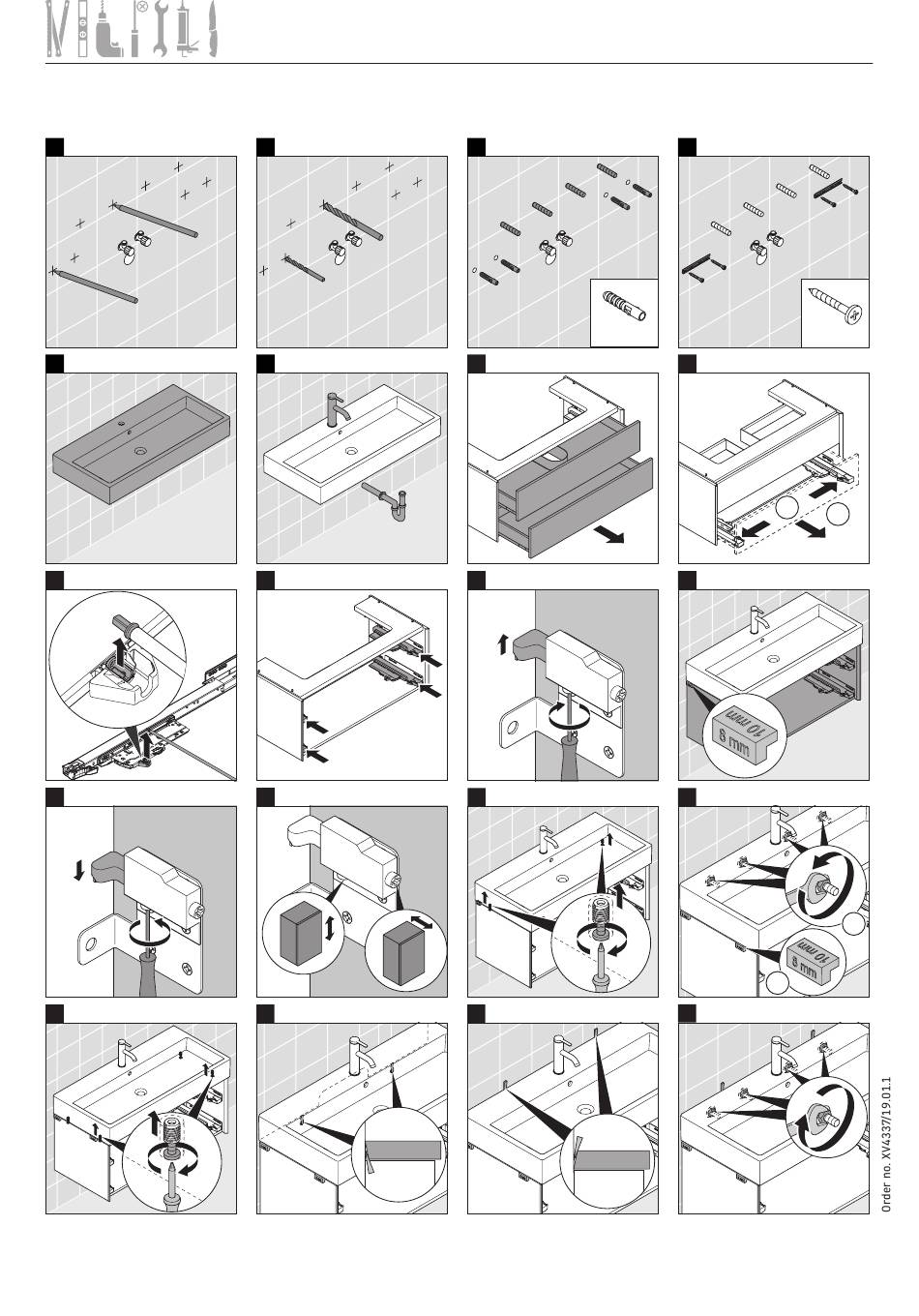 10 mm

8 mm

10 mm

8 mm

Order no. XV4337/19.01.1