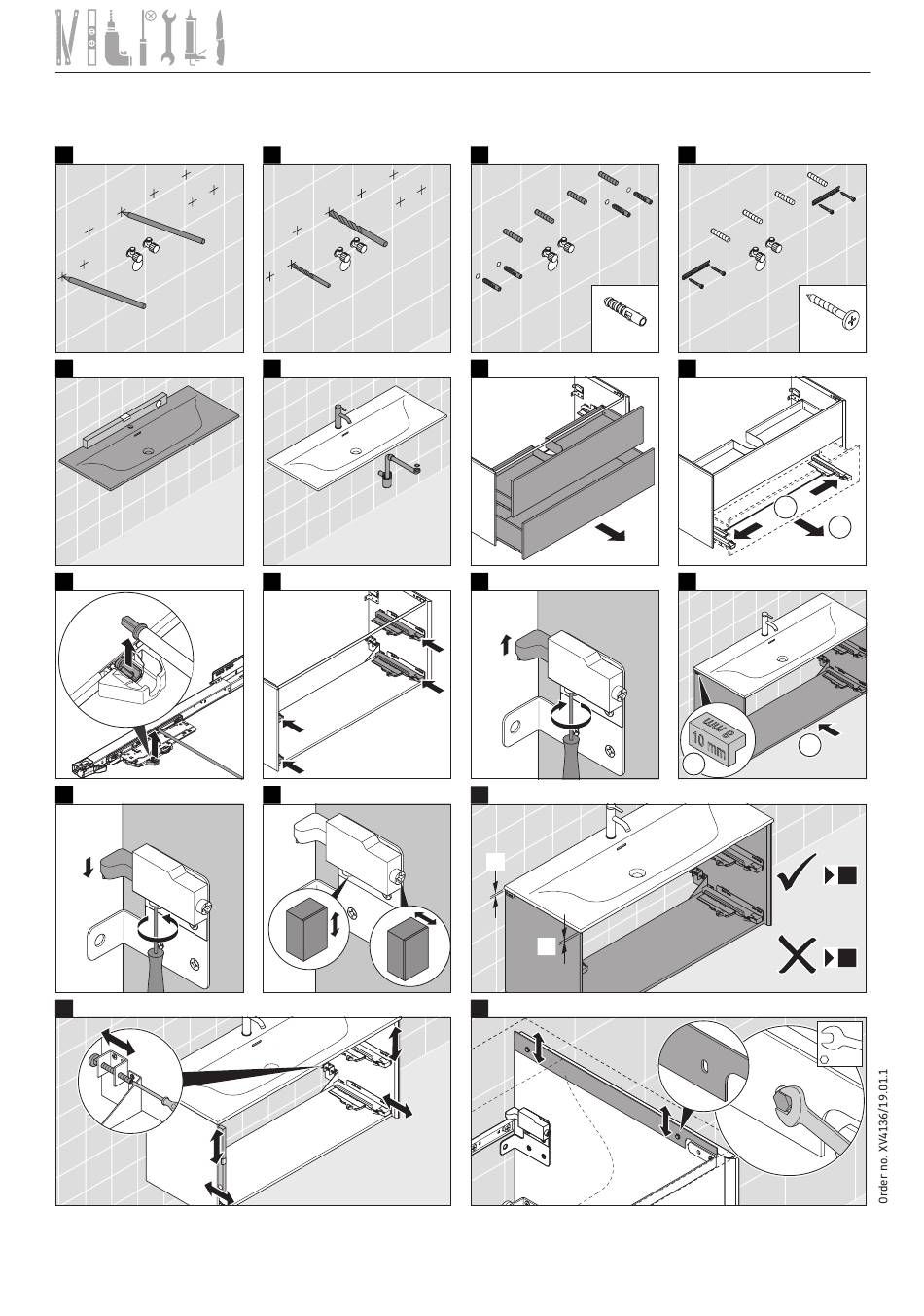 8 mm
10 mm

Order no. XV4136/19.01.1