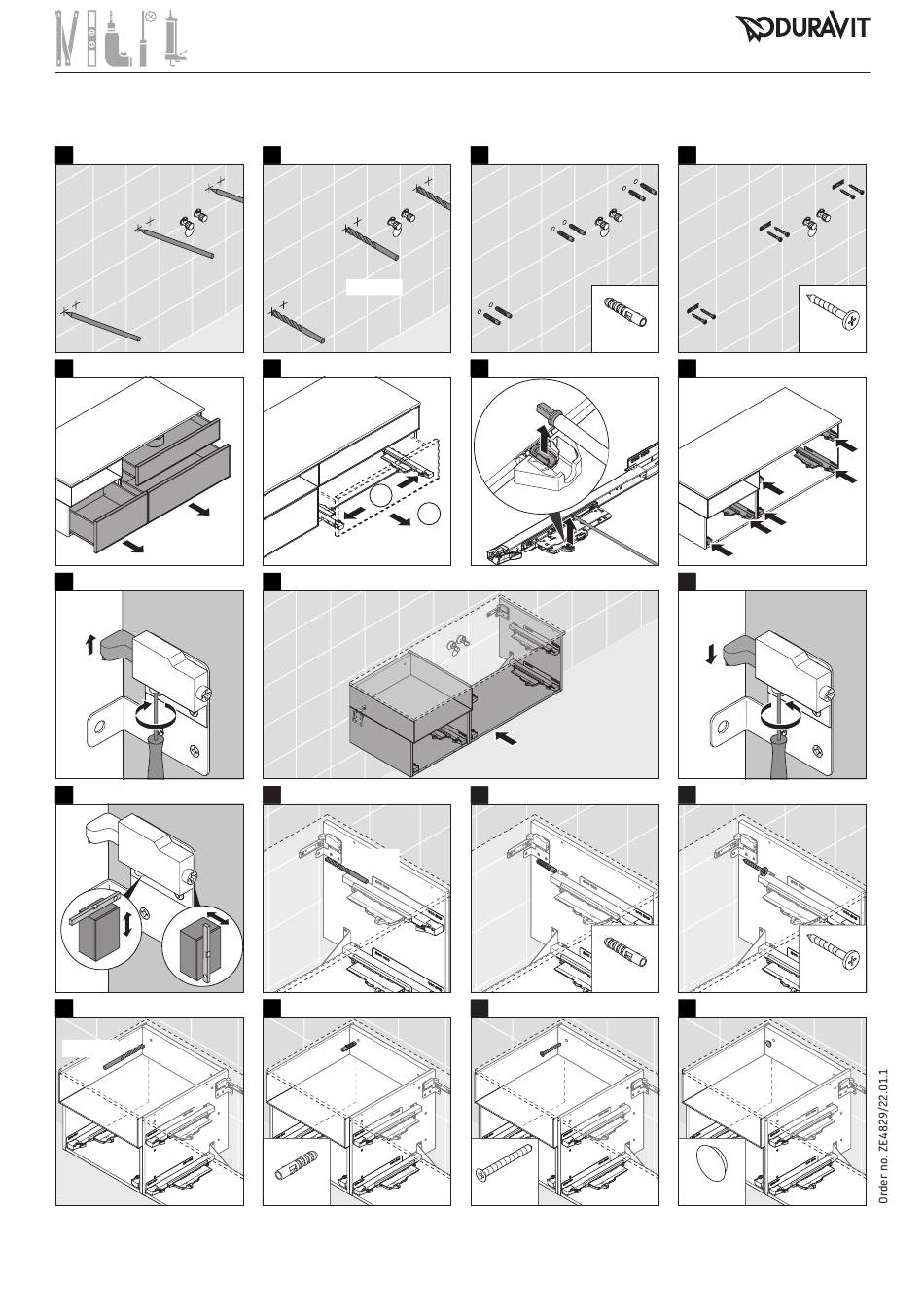 DURAVIT

Order no. ZE4829/22.01.1