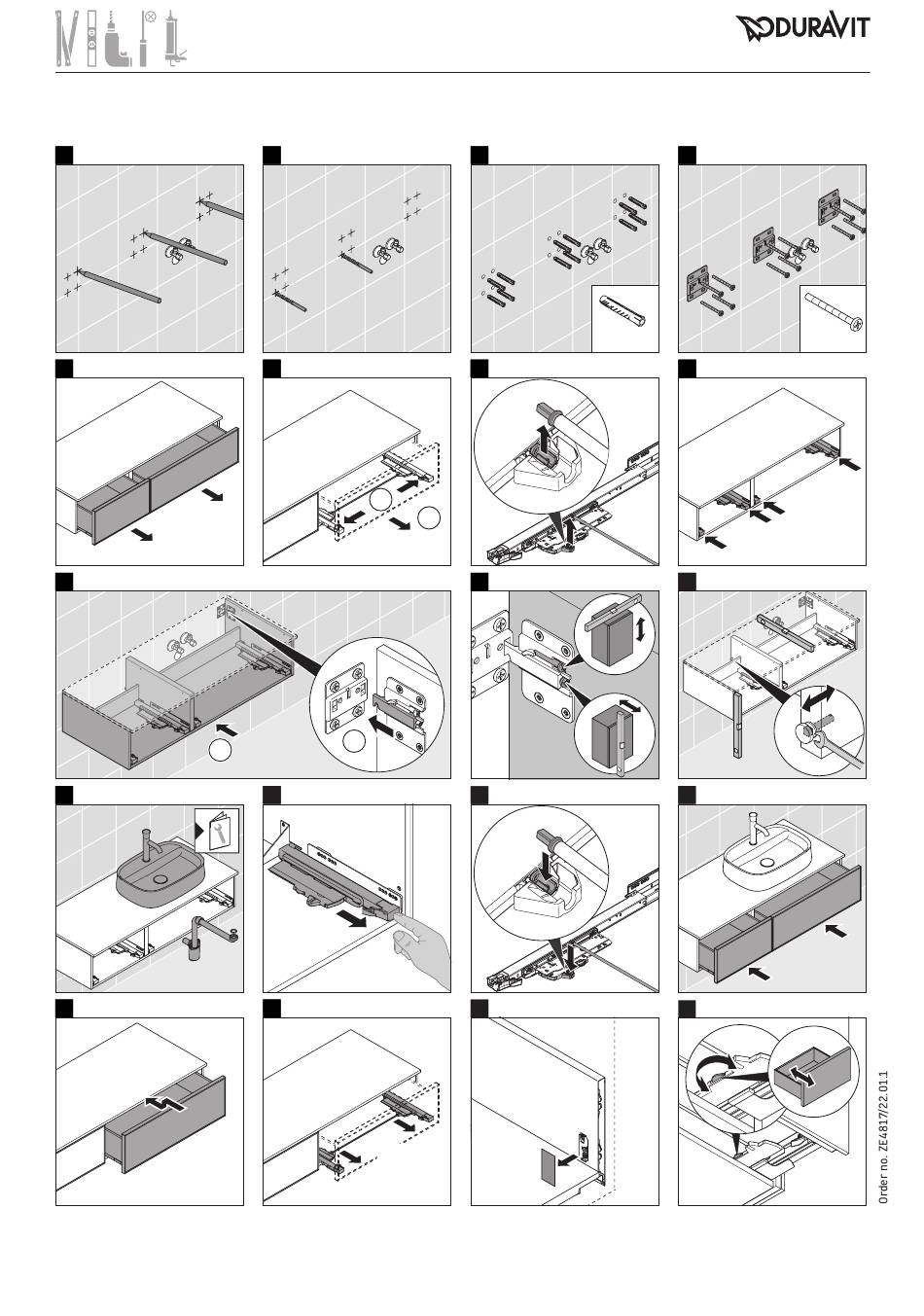 DURAVIT

Order no. ZE4817/22.01.1