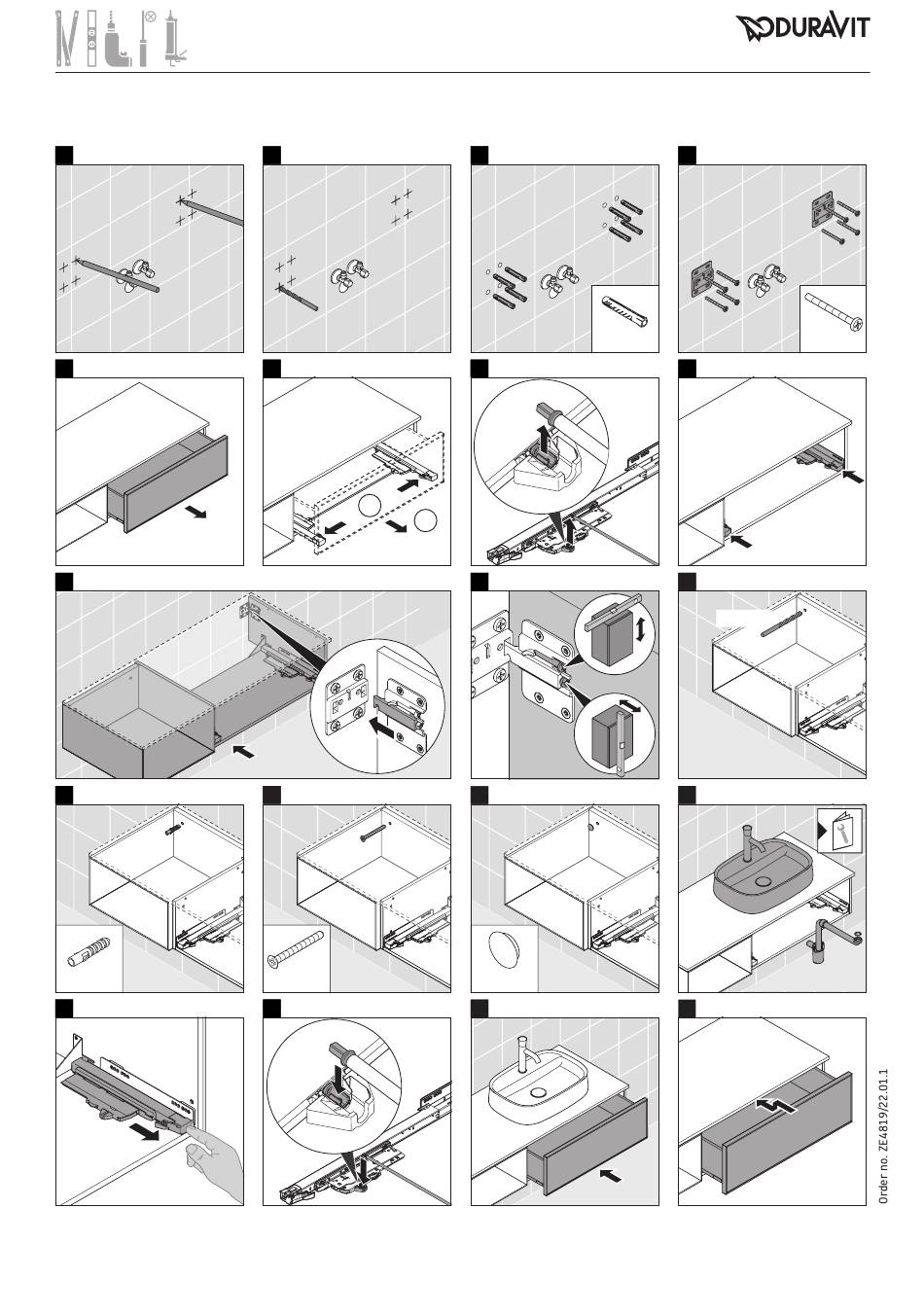 DURAVIT

Order no. ZE4819/22.01.1