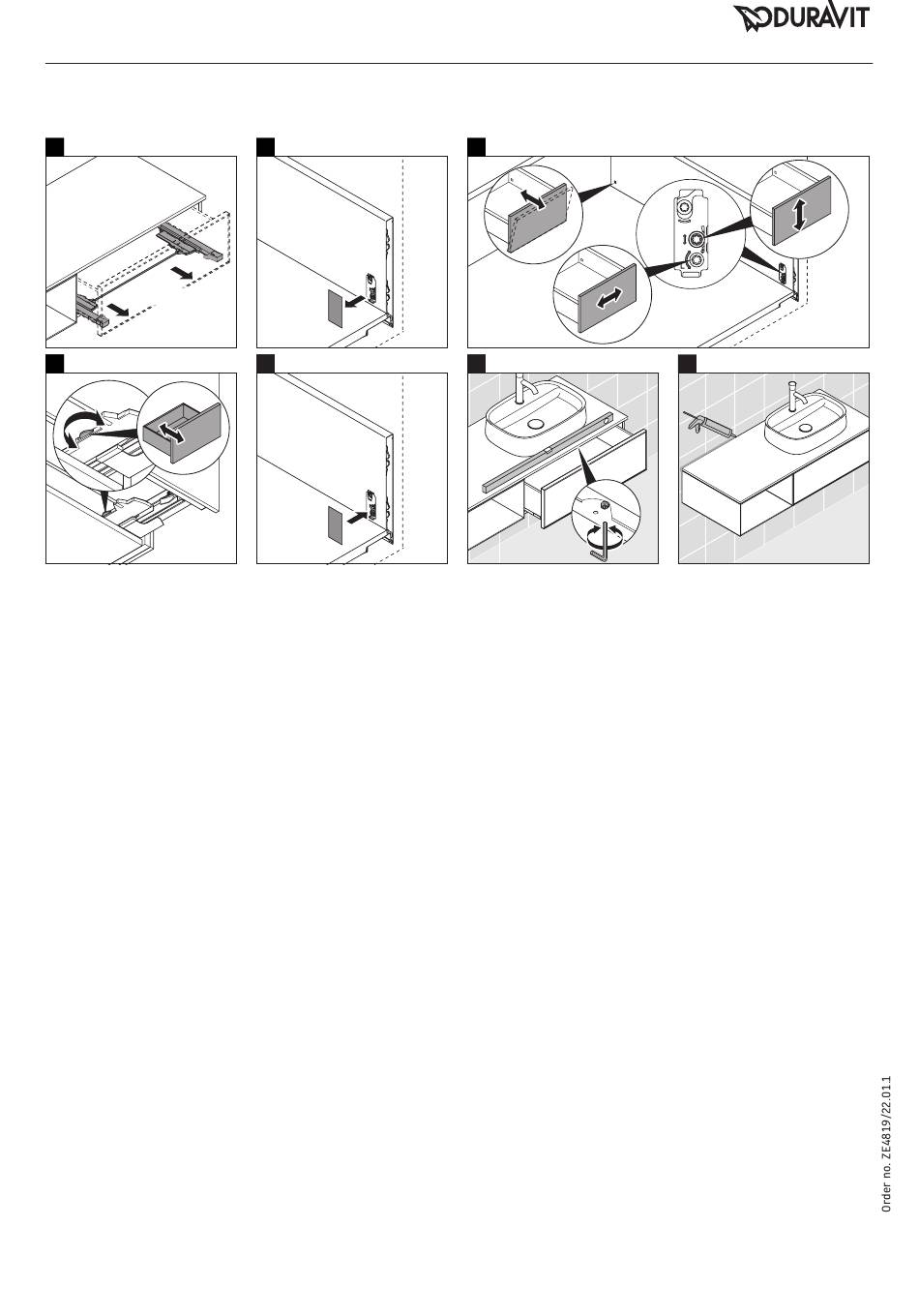 DURAVIT

Order no. ZE4819/22.01.1