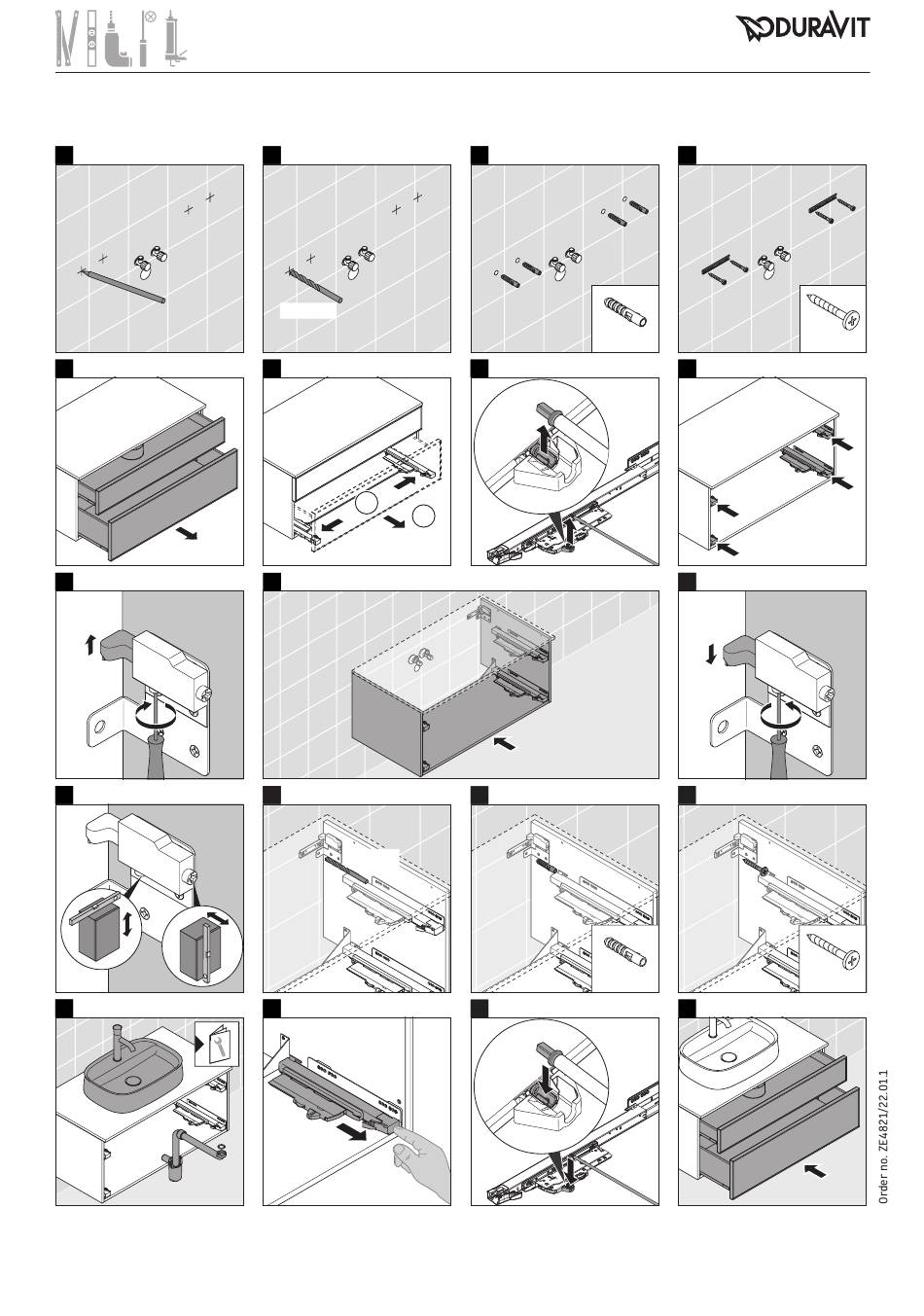 DURAVIT

Order no. ZE4821/22.01.1