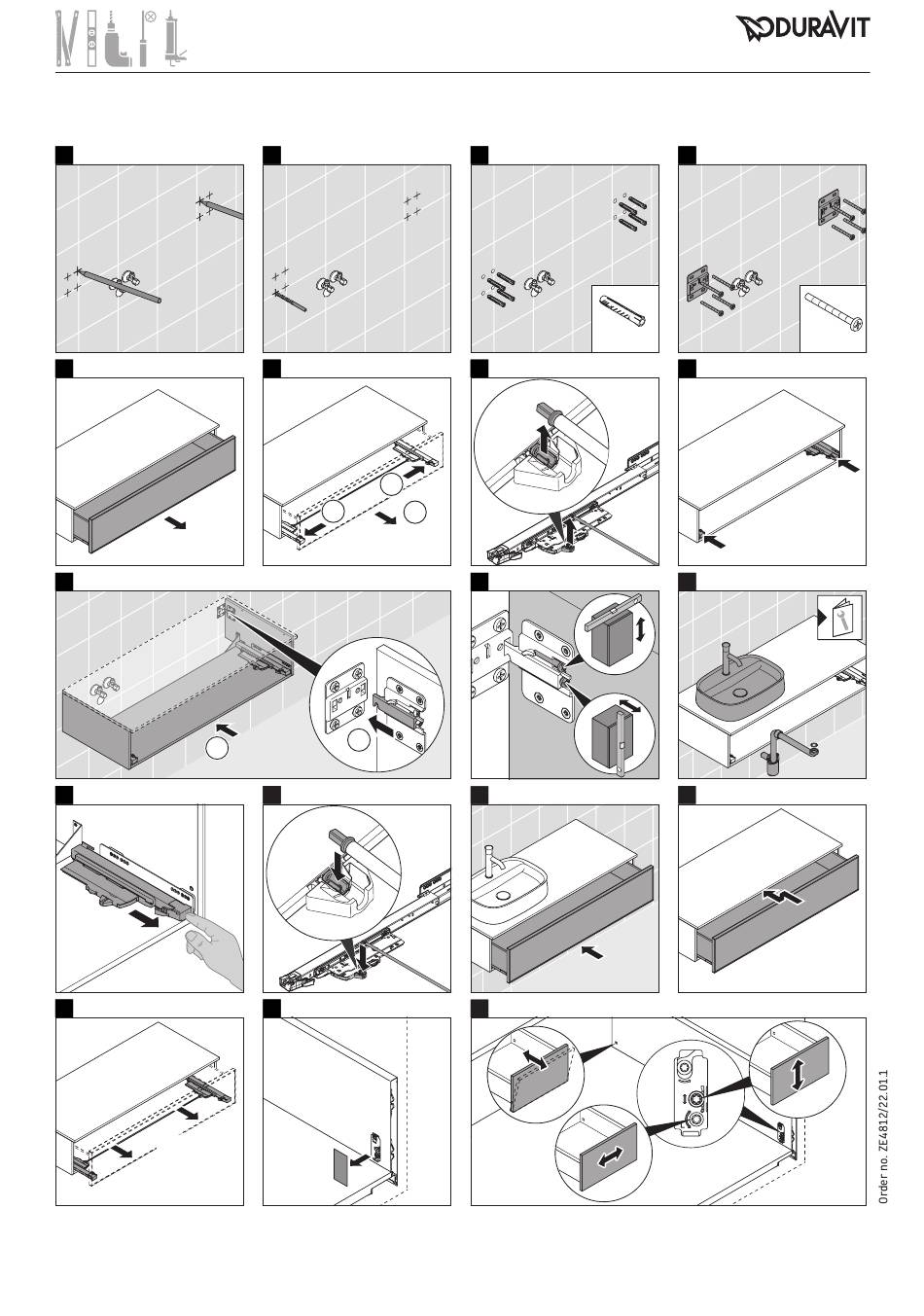 DURAVIT

Order no. ZE4812/22.01.1