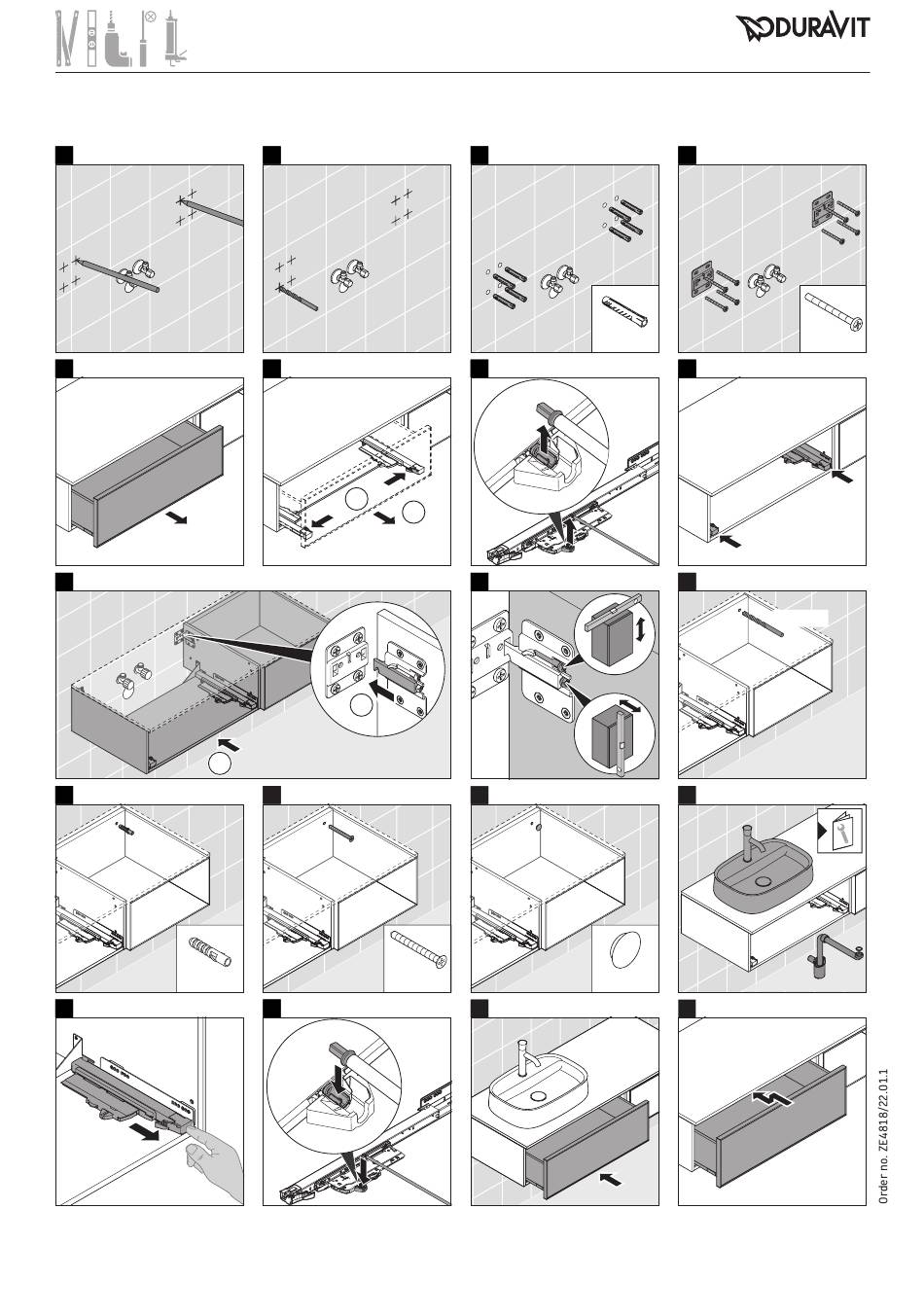 DURAVIT

Order no. ZE4818/22.01.1